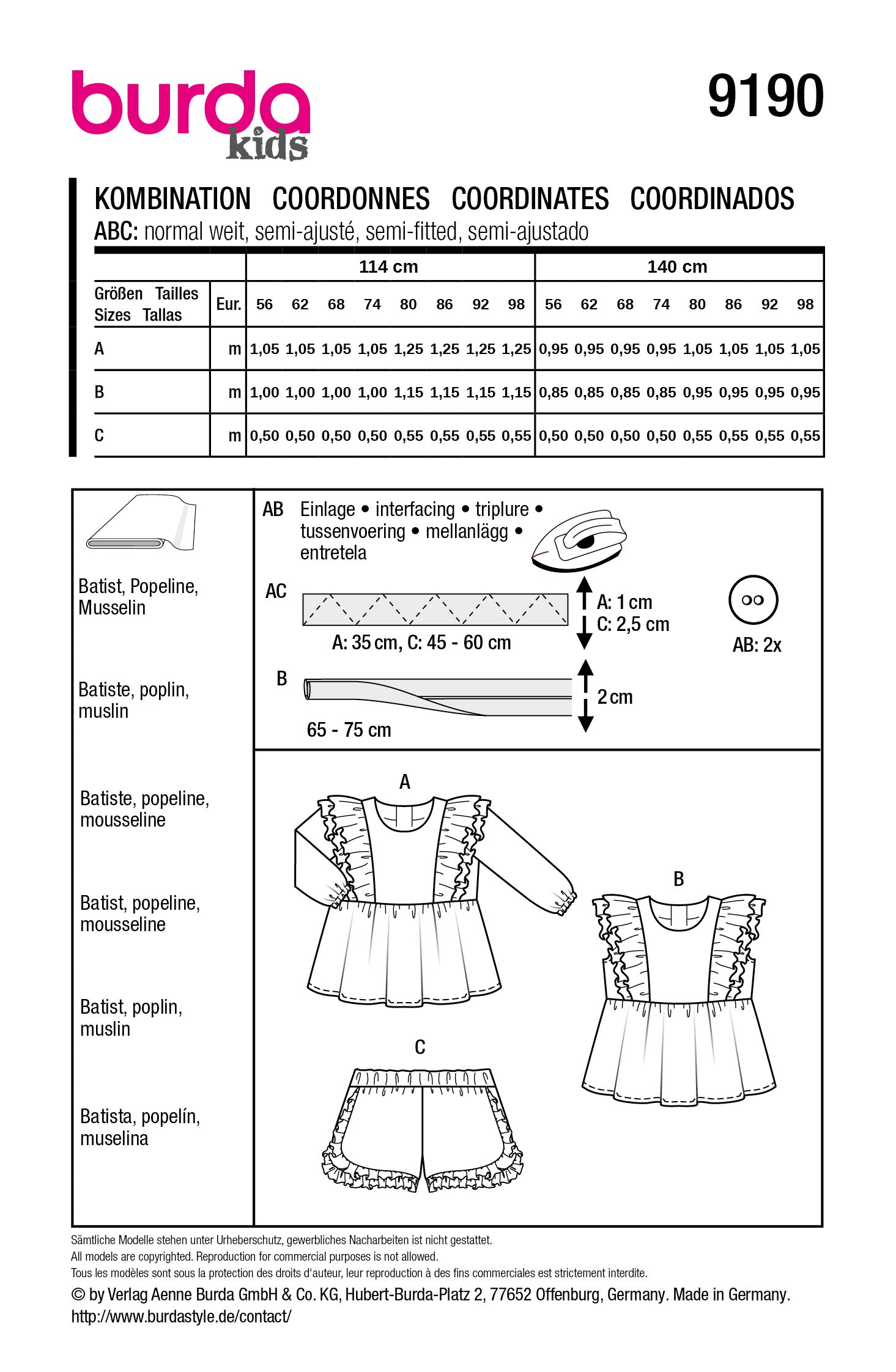 burda kids

9190

KOMBINATION COORDONNES COORDINATES COORDINADOS
ABC: normal weit, semi-ajusté, semi-fitted, semi-ajustado

| | | 114 cm | | | | | | | | 140 cm | | | | | | | |
|---|---|---|---|---|---|---|---|---|---|---|---|---|---|---|---|---|---|
| Größen Tailles Sizes Tallas | Eur. | 56 | 62 | 68 | 74 | 80 | 86 | 92 | 98 | 56 | 62 | 68 | 74 | 80 | 86 | 92 | 98 |
| A | m | 1,05 | 1,05 | 1,05 | 1,05 | 1,25 | 1,25 | 1,25 | 1,25 | 0,95 | 0,95 | 0,95 | 0,95 | 1,05 | 1,05 | 1,05 | 1,05 |
| B | m | 1,00 | 1,00 | 1,00 | 1,00 | 1,15 | 1,15 | 1,15 | 1,15 | 0,85 | 0,85 | 0,85 | 0,85 | 0,95 | 0,95 | 0,95 | 0,95 |
| C | m | 0,50 | 0,50 | 0,50 | 0,50 | 0,55 | 0,55 | 0,55 | 0,55 | 0,50 | 0,50 | 0,50 | 0,50 | 0,55 | 0,55 | 0,55 | 0,55 |

Batist, Popeline, Musselin

Batiste, poplin, muslin

Batiste, popeline, mousseline

Batist, popeline, mousseline

Batist, poplin, muslin

Batista, popelín, muselina

AB Einlage • interfacing • triplure • tussenvoering • mellanlägg • entretela

AC
A: 35 cm, C: 45 - 60 cm
A: 1 cm
C: 2,5 cm

AB: 2x

B
65 - 75 cm
2 cm

A

B

C

Sämtliche Modelle stehen unter Urheberschutz, gewerbliches Nacharbeiten ist nicht gestattet.
All models are copyrighted. Reproduction for commercial purposes is not allowed.
Tous les modèles sont sous la protection des droits d'auteur, leur reproduction à des fins commerciales est strictement interdite.
© by Verlag Aenne Burda GmbH & Co. KG, Hubert-Burda-Platz 2, 77652 Offenburg, Germany. Made in Germany.
http://www.burdastyle.de/contact/