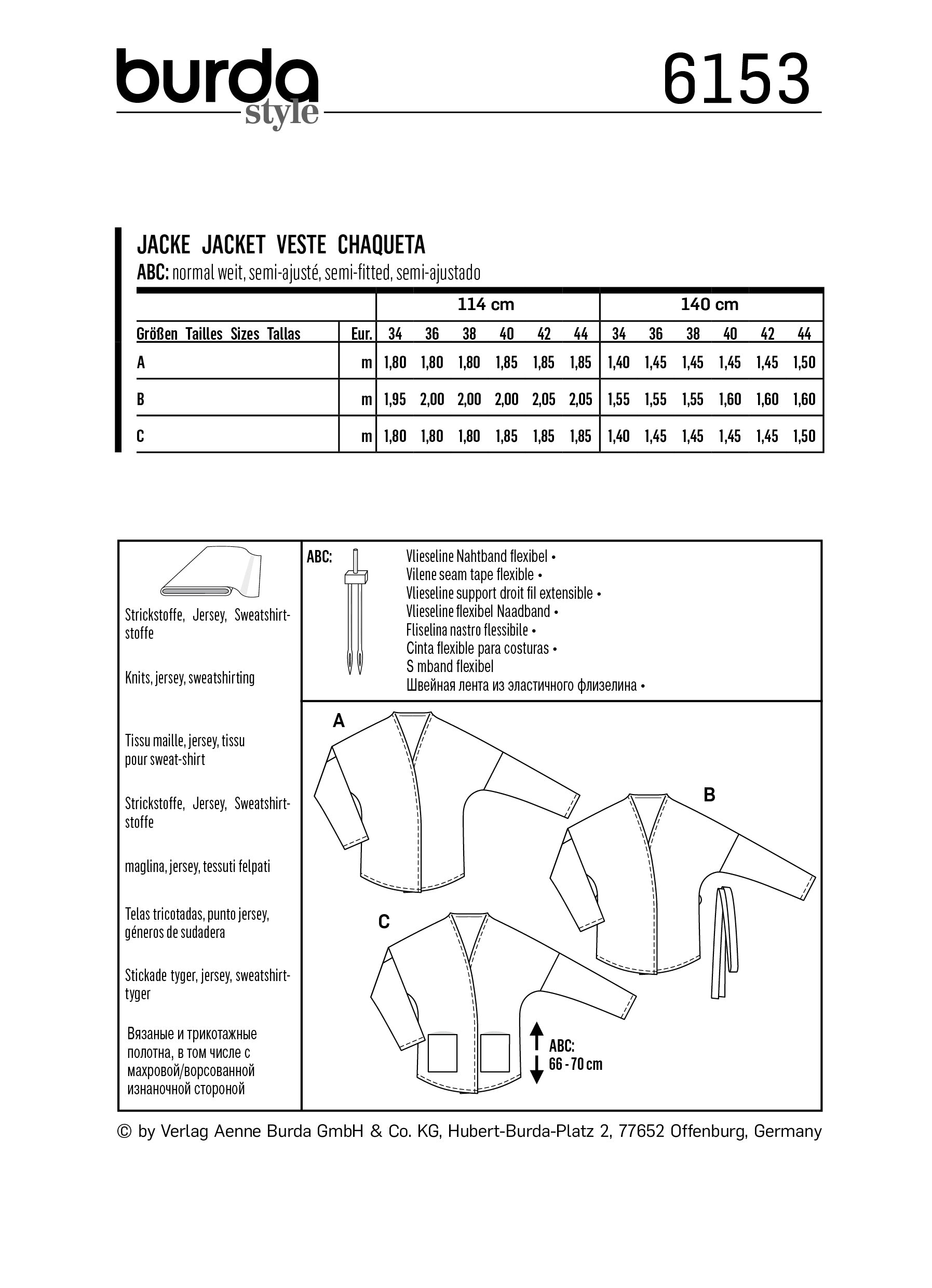 burda style

6153

JACKE JACKET VESTE CHAQUETA
ABC: normal weit, semi-ajusté, semi-fitted, semi-ajustado

| | | 114 cm | | | | | | 140 cm | | | | | |
|---|---|---|---|---|---|---|---|---|---|---|---|---|---|
| Größen Tailles Sizes Tallas | Eur. | 34 | 36 | 38 | 40 | 42 | 44 | 34 | 36 | 38 | 40 | 42 | 44 |
| A | m | 1,80 | 1,80 | 1,80 | 1,85 | 1,85 | 1,85 | 1,40 | 1,45 | 1,45 | 1,45 | 1,45 | 1,50 |
| B | m | 1,95 | 2,00 | 2,00 | 2,00 | 2,05 | 2,05 | 1,55 | 1,55 | 1,55 | 1,60 | 1,60 | 1,60 |
| C | m | 1,80 | 1,80 | 1,80 | 1,85 | 1,85 | 1,85 | 1,40 | 1,45 | 1,45 | 1,45 | 1,45 | 1,50 |

Strickstoffe, Jersey, Sweatshirtstoffe

Knits, jersey, sweatshirting

Tissu maille, jersey, tissu pour sweat-shirt

Strickstoffe, Jersey, Sweatshirtstoffe

maglina, jersey, tessuti felpati

Telas tricotadas, punto jersey, géneros de sudadera

Stickade tyger, jersey, sweatshirttyger

Вязаные и трикотажные полотна, в том числе с махровой/ворсованной изнаночной стороной

ABC:
Vlieseline Nahtband flexibel •
Vilene seam tape flexible •
Vlieseline support droit fil extensible •
Vlieseline flexibel Naadband •
Fliselina nastro flessibile •
Cinta flexible para costuras •
S mband flexibel
Швейная лента из эластичного флизелина •

A

B

C

ABC:
66 - 70 cm

© by Verlag Aenne Burda GmbH & Co. KG, Hubert-Burda-Platz 2, 77652 Offenburg, Germany