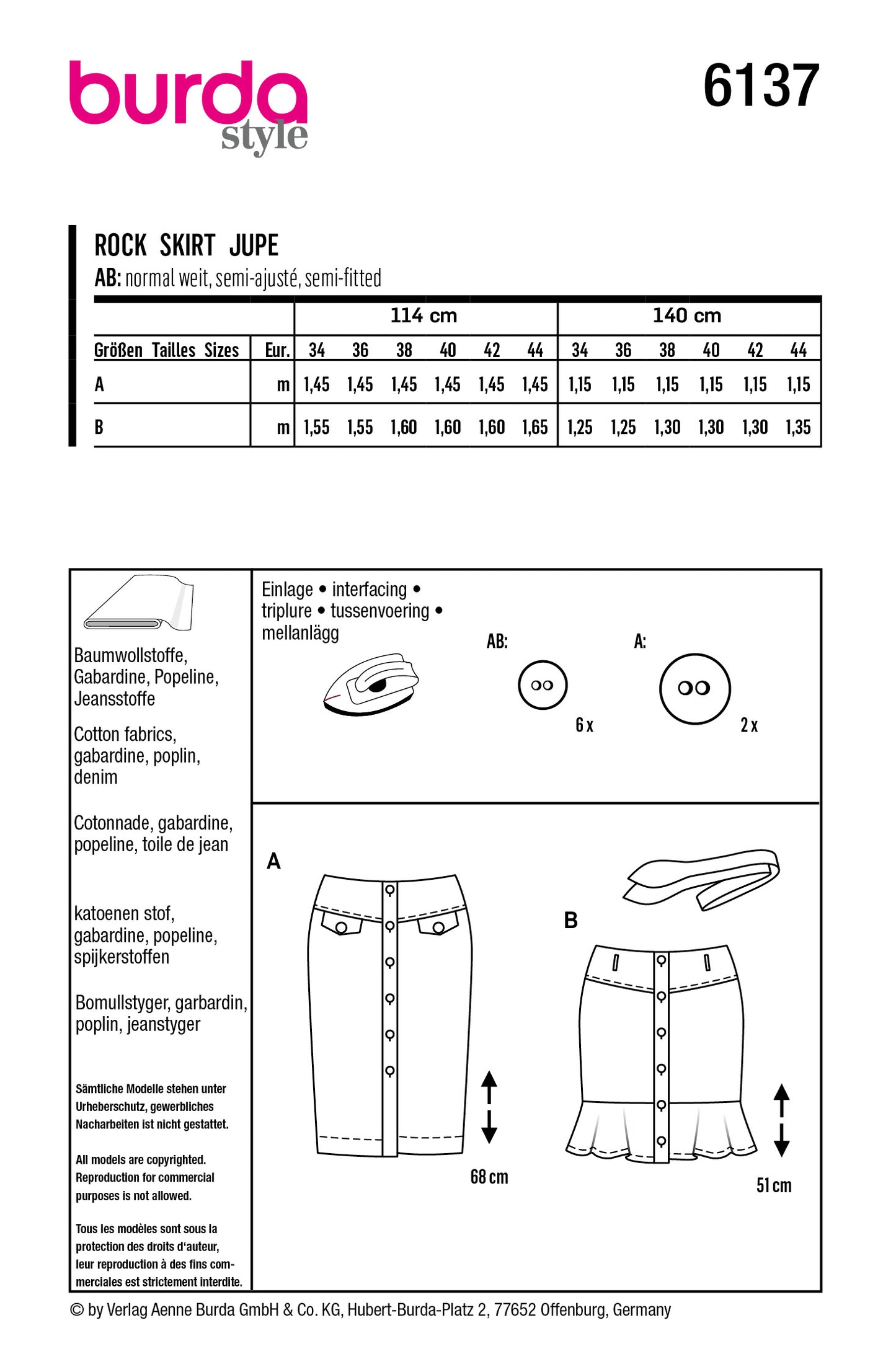 burda
style

6137

ROCK SKIRT JUPE
AB: normal weit, semi-ajusté, semi-fitted

| | | 114 cm | | | | | | 140 cm | | | | | |
|---|---|---|---|---|---|---|---|---|---|---|---|---|---|
| Größen Tailles Sizes | Eur. | 34 | 36 | 38 | 40 | 42 | 44 | 34 | 36 | 38 | 40 | 42 | 44 |
| A | m | 1,45 | 1,45 | 1,45 | 1,45 | 1,45 | 1,45 | 1,15 | 1,15 | 1,15 | 1,15 | 1,15 | 1,15 |
| B | m | 1,55 | 1,55 | 1,60 | 1,60 | 1,60 | 1,65 | 1,25 | 1,25 | 1,30 | 1,30 | 1,30 | 1,35 |

Baumwollstoffe, Gabardine, Popeline, Jeansstoffe

Cotton fabrics, gabardine, poplin, denim

Cotonnade, gabardine, popeline, toile de jean

katoenen stof, gabardine, popeline, spijkerstoffen

Bomullstyger, garbardin, poplin, jeanstyger

Sämtliche Modelle stehen unter Urheberschutz, gewerbliches Nacharbeiten ist nicht gestattet.

All models are copyrighted. Reproduction for commercial purposes is not allowed.

Tous les modèles sont sous la protection des droits d'auteur, leur reproduction à des fins commerciales est strictement interdite.

Einlage • interfacing • triplure • tussenvoering • mellanlägg

AB:
6 x

A:
2 x

A
68 cm

B
51 cm

© by Verlag Aenne Burda GmbH & Co. KG, Hubert-Burda-Platz 2, 77652 Offenburg, Germany