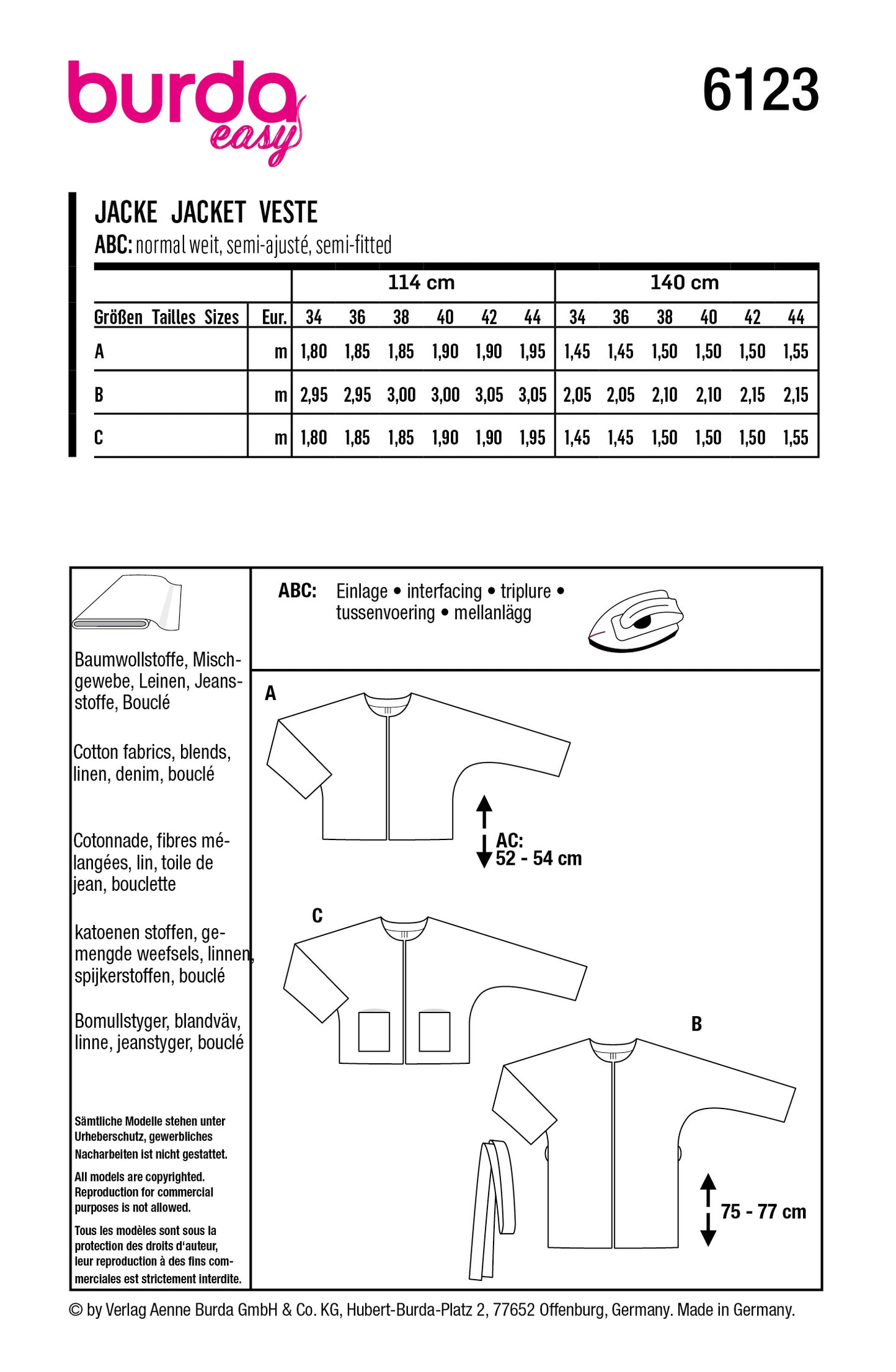 burda easy

6123

JACKE JACKET VESTE
ABC: normal weit, semi-ajusté, semi-fitted

| | | 114 cm | | | | | | 140 cm | | | | | |
|---|---|---|---|---|---|---|---|---|---|---|---|---|---|
| Größen Tailles Sizes | Eur. | 34 | 36 | 38 | 40 | 42 | 44 | 34 | 36 | 38 | 40 | 42 | 44 |
| A | m | 1,80 | 1,85 | 1,85 | 1,90 | 1,90 | 1,95 | 1,45 | 1,45 | 1,50 | 1,50 | 1,50 | 1,55 |
| B | m | 2,95 | 2,95 | 3,00 | 3,00 | 3,05 | 3,05 | 2,05 | 2,05 | 2,10 | 2,10 | 2,15 | 2,15 |
| C | m | 1,80 | 1,85 | 1,85 | 1,90 | 1,90 | 1,95 | 1,45 | 1,45 | 1,50 | 1,50 | 1,50 | 1,55 |

Baumwollstoffe, Mischgewebe, Leinen, Jeansstoffe, Bouclé

Cotton fabrics, blends, linen, denim, bouclé

Cotonnade, fibres mélangées, lin, toile de jean, bouclette

katoenen stoffen, gemengde weefsels, linnen, spijkerstoffen, bouclé

Bomullstyger, blandväv, linne, jeanstyger, bouclé

Sämtliche Modelle stehen unter Urheberschutz, gewerbliches Nacharbeiten ist nicht gestattet.

All models are copyrighted. Reproduction for commercial purposes is not allowed.

Tous les modèles sont sous la protection des droits d'auteur, leur reproduction à des fins commerciales est strictement interdite.

ABC: Einlage • interfacing • triplure • tussenvoering • mellanlägg

A

AC:
52 - 54 cm

C

B

75 - 77 cm

© by Verlag Aenne Burda GmbH & Co. KG, Hubert-Burda-Platz 2, 77652 Offenburg, Germany. Made in Germany.