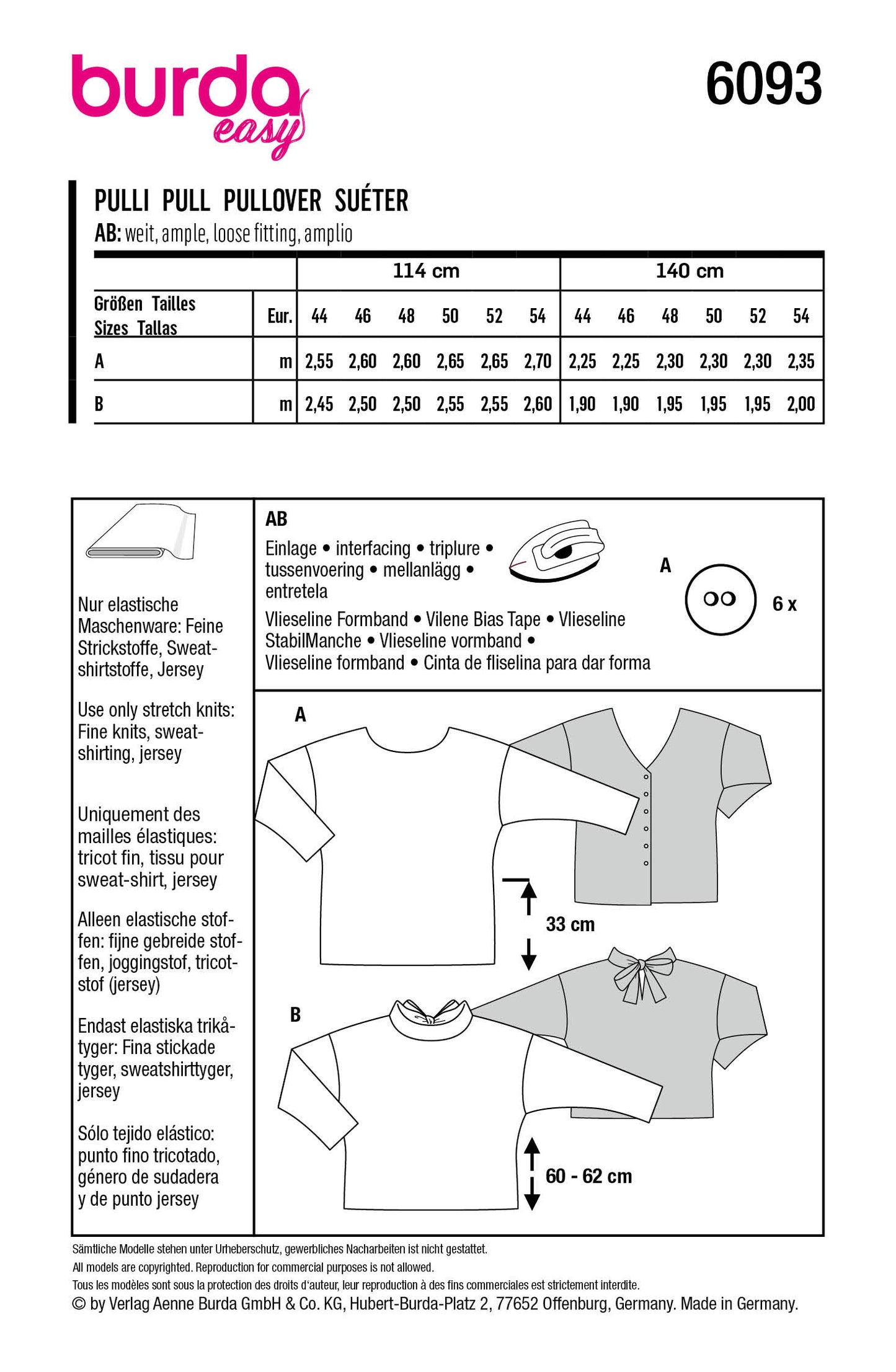 burda easy

6093

PULLI PULL PULLOVER SUÉTER
AB: weit, ample, loose fitting, amplio

| | | 114 cm | | | | | | 140 cm | | | | | |
|---|---|---|---|---|---|---|---|---|---|---|---|---|---|
| Größen Tailles Sizes Tallas | Eur. | 44 | 46 | 48 | 50 | 52 | 54 | 44 | 46 | 48 | 50 | 52 | 54 |
| A | m | 2,55 | 2,60 | 2,60 | 2,65 | 2,65 | 2,70 | 2,25 | 2,25 | 2,30 | 2,30 | 2,30 | 2,35 |
| B | m | 2,45 | 2,50 | 2,50 | 2,55 | 2,55 | 2,60 | 1,90 | 1,90 | 1,95 | 1,95 | 1,95 | 2,00 |

Nur elastische Maschenware: Feine Strickstoffe, Sweatshirtstoffe, Jersey

Use only stretch knits: Fine knits, sweatshirting, jersey

Uniquement des mailles élastiques: tricot fin, tissu pour sweat-shirt, jersey

Alleen elastische stoffen: fijne gebreide stoffen, joggingstof, tricotstof (jersey)

Endast elastiska trikåtyger: Fina stickade tyger, sweatshirttyger, jersey

Sólo tejido elástico: punto fino tricotado, género de sudadera y de punto jersey

AB
Einlage • interfacing • triplure • tussenvoering • mellanlägg • entretela

Vlieseline Formband • Vilene Bias Tape • Vlieseline StabilManche • Vlieseline vormband • Vlieseline formband • Cinta de fliselina para dar forma

A
6 x

A

33 cm

B

60 - 62 cm

Sämtliche Modelle stehen unter Urheberschutz, gewerbliches Nacharbeiten ist nicht gestattet.
All models are copyrighted. Reproduction for commercial purposes is not allowed.
Tous les modèles sont sous la protection des droits d'auteur, leur reproduction à des fins commerciales est strictement interdite.
© by Verlag Aenne Burda GmbH & Co. KG, Hubert-Burda-Platz 2, 77652 Offenburg, Germany. Made in Germany.