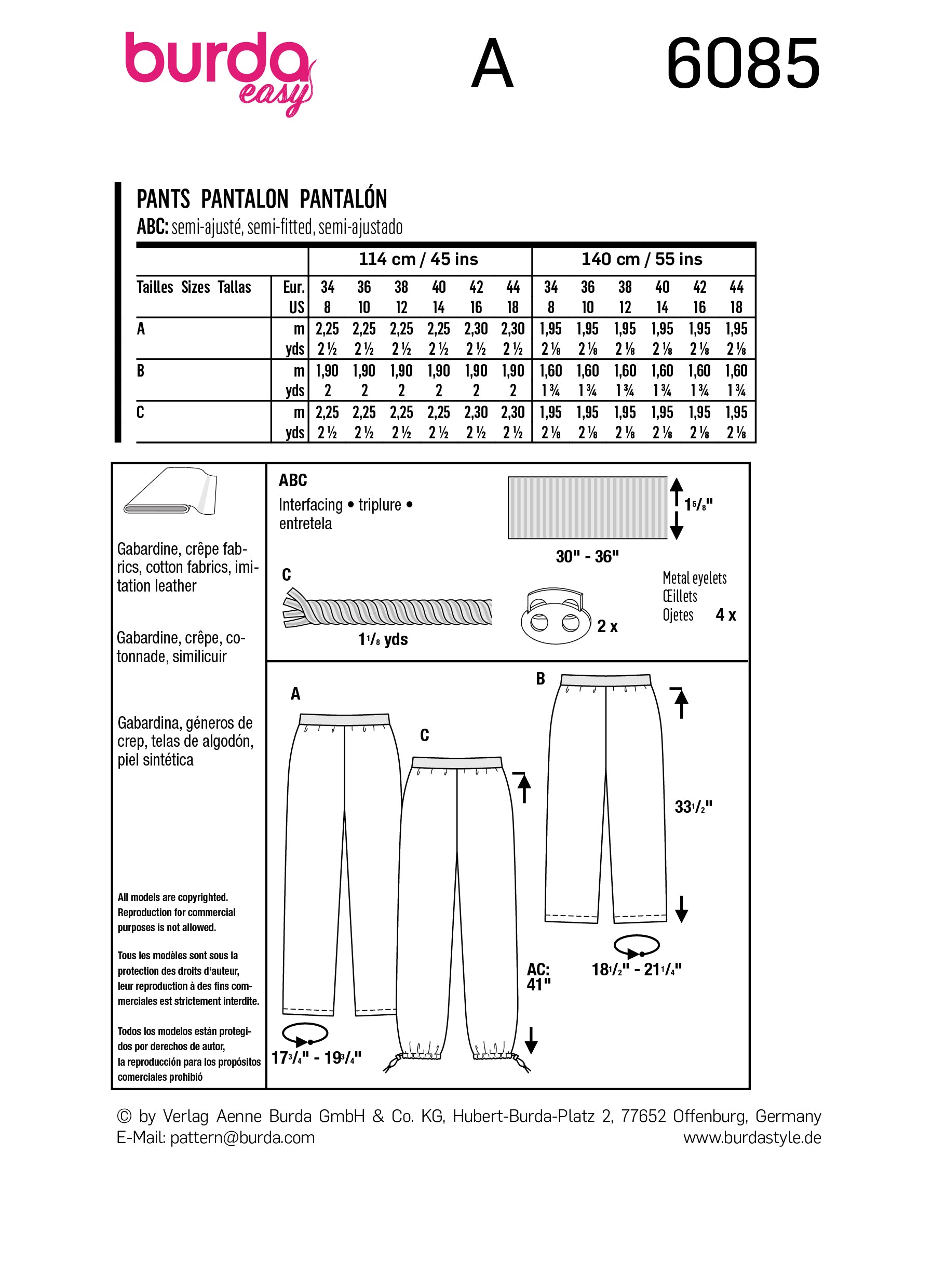 burda easy

A

6085

PANTS PANTALON PANTALÓN
ABC: semi-ajusté, semi-fitted, semi-ajustado

| | | 114 cm / 45 ins | | | | | | 140 cm / 55 ins | | | | | |
|---|---|---|---|---|---|---|---|---|---|---|---|---|---|
| Tailles Sizes Tallas | Eur. | 34 | 36 | 38 | 40 | 42 | 44 | 34 | 36 | 38 | 40 | 42 | 44 |
| | US | 8 | 10 | 12 | 14 | 16 | 18 | 8 | 10 | 12 | 14 | 16 | 18 |
| A | m | 2,25 | 2,25 | 2,25 | 2,25 | 2,30 | 2,30 | 1,95 | 1,95 | 1,95 | 1,95 | 1,95 | 1,95 |
| | yds | 2 ½ | 2 ½ | 2 ½ | 2 ½ | 2 ½ | 2 ½ | 2 ⅛ | 2 ⅛ | 2 ⅛ | 2 ⅛ | 2 ⅛ | 2 ⅛ |
| B | m | 1,90 | 1,90 | 1,90 | 1,90 | 1,90 | 1,90 | 1,60 | 1,60 | 1,60 | 1,60 | 1,60 | 1,60 |
| | yds | 2 | 2 | 2 | 2 | 2 | 2 | 1 ¾ | 1 ¾ | 1 ¾ | 1 ¾ | 1 ¾ | 1 ¾ |
| C | m | 2,25 | 2,25 | 2,25 | 2,25 | 2,30 | 2,30 | 1,95 | 1,95 | 1,95 | 1,95 | 1,95 | 1,95 |
| | yds | 2 ½ | 2 ½ | 2 ½ | 2 ½ | 2 ½ | 2 ½ | 2 ⅛ | 2 ⅛ | 2 ⅛ | 2 ⅛ | 2 ⅛ | 2 ⅛ |

Gabardine, crêpe fabrics, cotton fabrics, imitation leather

Gabardine, crêpe, cotonnade, similicuir

Gabardina, géneros de crep, telas de algodón, piel sintética

All models are copyrighted. Reproduction for commercial purposes is not allowed.

Tous les modèles sont sous la protection des droits d'auteur, leur reproduction à des fins commerciales est strictement interdite.

Todos los modelos están protegidos por derechos de autor, la reproducción para los propósitos comerciales prohibió

ABC
Interfacing • triplure • entretela

$1\frac{5}{8}$"

30" - 36"

C

$1\frac{1}{8}$ yds

2 x

Metal eyelets
Œillets
Ojetes 4 x

A

C

B

$33\frac{1}{2}$"

AC: 41"

$18\frac{1}{2}$" - $21\frac{1}{4}$"

$17\frac{3}{4}$" - $19\frac{3}{4}$"

© by Verlag Aenne Burda GmbH & Co. KG, Hubert-Burda-Platz 2, 77652 Offenburg, Germany
E-Mail: pattern@burda.com www.burdastyle.de