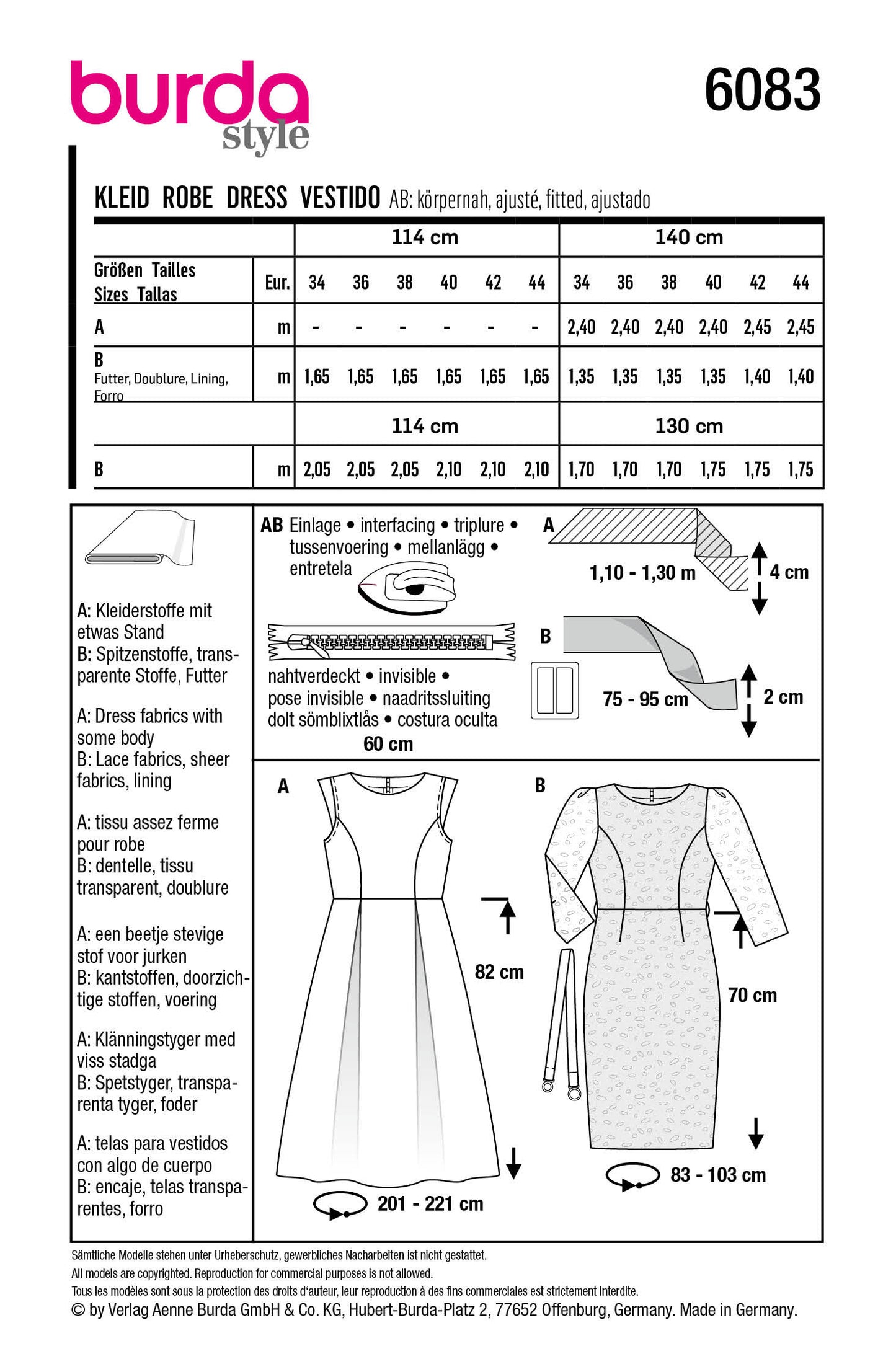 burda style

6083

KLEID ROBE DRESS VESTIDO AB: körpernah, ajusté, fitted, ajustado

| | | 114 cm | | | | | | 140 cm | | | | | |
|---|---|---|---|---|---|---|---|---|---|---|---|---|---|
| Größen Tailles Sizes Tallas | Eur. | 34 | 36 | 38 | 40 | 42 | 44 | 34 | 36 | 38 | 40 | 42 | 44 |
| A | m | - | - | - | - | - | - | 2,40 | 2,40 | 2,40 | 2,40 | 2,45 | 2,45 |
| B Futter, Doublure, Lining, Forro | m | 1,65 | 1,65 | 1,65 | 1,65 | 1,65 | 1,65 | 1,35 | 1,35 | 1,35 | 1,35 | 1,40 | 1,40 |
| | | 114 cm | | | | | | 130 cm | | | | | |
| B | m | 2,05 | 2,05 | 2,05 | 2,10 | 2,10 | 2,10 | 1,70 | 1,70 | 1,70 | 1,75 | 1,75 | 1,75 |

A: Kleiderstoffe mit etwas Stand
B: Spitzenstoffe, transparente Stoffe, Futter

A: Dress fabrics with some body
B: Lace fabrics, sheer fabrics, lining

A: tissu assez ferme pour robe
B: dentelle, tissu transparent, doublure

A: een beetje stevige stof voor jurken
B: kantstoffen, doorzichtige stoffen, voering

A: Klänningstyger med viss stadga
B: Spetstyger, transparenta tyger, foder

A: telas para vestidos con algo de cuerpo
B: encaje, telas transparentes, forro

AB Einlage • interfacing • triplure • tussenvoering • mellanlägg • entretela

nahtverdeckt • invisible • pose invisible • naadritssluiting dolt sömblixtlås • costura oculta
60 cm

A
1,10 - 1,30 m
4 cm

B
75 - 95 cm
2 cm

A
82 cm
201 - 221 cm

B
70 cm
83 - 103 cm

Sämtliche Modelle stehen unter Urheberschutz, gewerbliches Nacharbeiten ist nicht gestattet.
All models are copyrighted. Reproduction for commercial purposes is not allowed.
Tous les modèles sont sous la protection des droits d'auteur, leur reproduction à des fins commerciales est strictement interdite.
© by Verlag Aenne Burda GmbH & Co. KG, Hubert-Burda-Platz 2, 77652 Offenburg, Germany. Made in Germany.