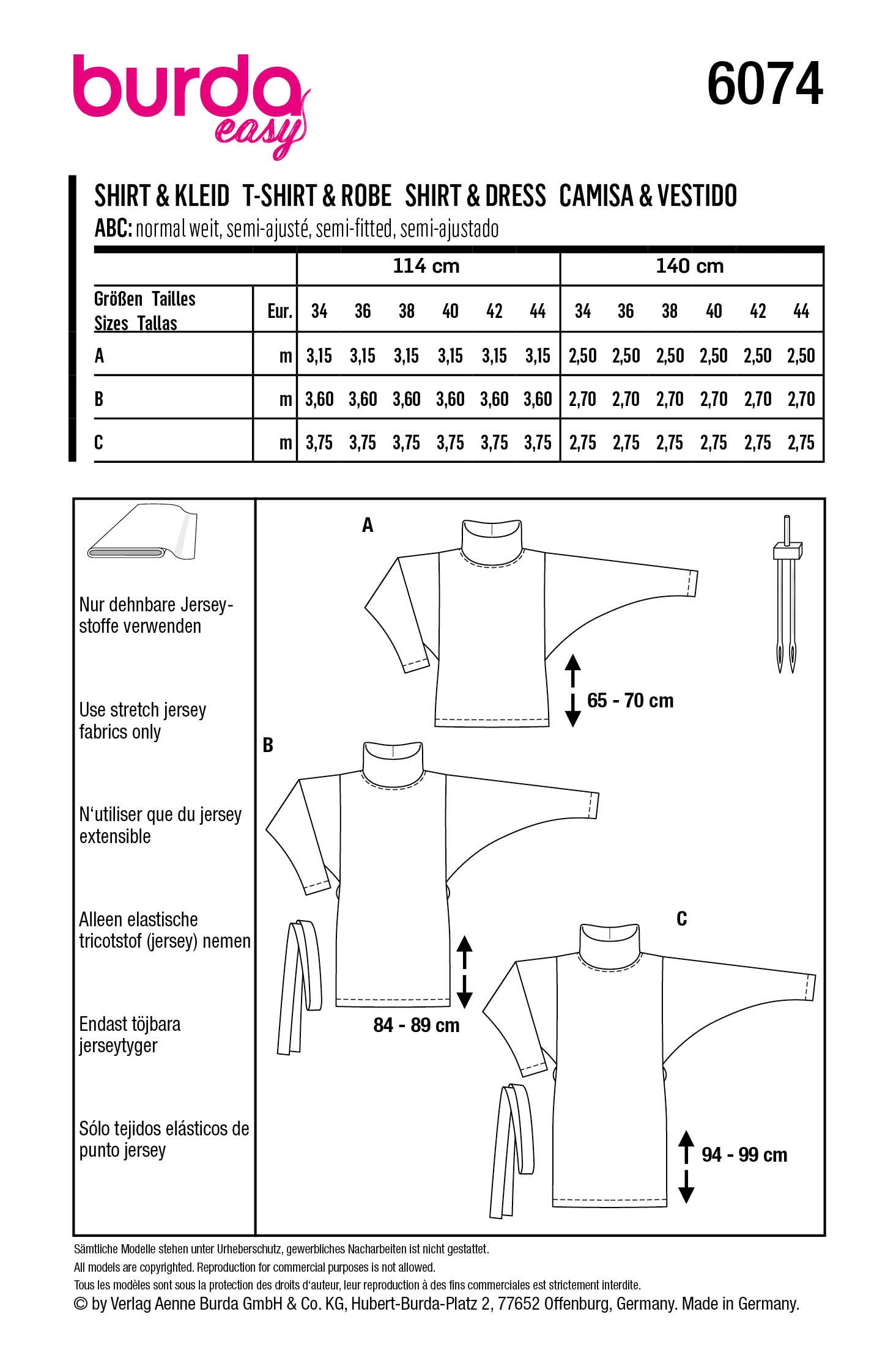 burda easy

6074

SHIRT & KLEID T-SHIRT & ROBE SHIRT & DRESS CAMISA & VESTIDO
ABC: normal weit, semi-ajusté, semi-fitted, semi-ajustado

| | | 114 cm | | | | | | 140 cm | | | | | |
|---|---|---|---|---|---|---|---|---|---|---|---|---|---|
| Größen Tailles Sizes Tallas | Eur. | 34 | 36 | 38 | 40 | 42 | 44 | 34 | 36 | 38 | 40 | 42 | 44 |
| A | m | 3,15 | 3,15 | 3,15 | 3,15 | 3,15 | 3,15 | 2,50 | 2,50 | 2,50 | 2,50 | 2,50 | 2,50 |
| B | m | 3,60 | 3,60 | 3,60 | 3,60 | 3,60 | 3,60 | 2,70 | 2,70 | 2,70 | 2,70 | 2,70 | 2,70 |
| C | m | 3,75 | 3,75 | 3,75 | 3,75 | 3,75 | 3,75 | 2,75 | 2,75 | 2,75 | 2,75 | 2,75 | 2,75 |

Nur dehnbare Jerseystoffe verwenden

Use stretch jersey fabrics only

N‘utiliser que du jersey extensible

Alleen elastische tricotstof (jersey) nemen

Endast töjbara jerseytyger

Sólo tejidos elásticos de punto jersey

A

65 - 70 cm

B

84 - 89 cm

C

94 - 99 cm

Sämtliche Modelle stehen unter Urheberschutz, gewerbliches Nacharbeiten ist nicht gestattet.
All models are copyrighted. Reproduction for commercial purposes is not allowed.
Tous les modèles sont sous la protection des droits d‘auteur, leur reproduction à des fins commerciales est strictement interdite.
© by Verlag Aenne Burda GmbH & Co. KG, Hubert-Burda-Platz 2, 77652 Offenburg, Germany. Made in Germany.