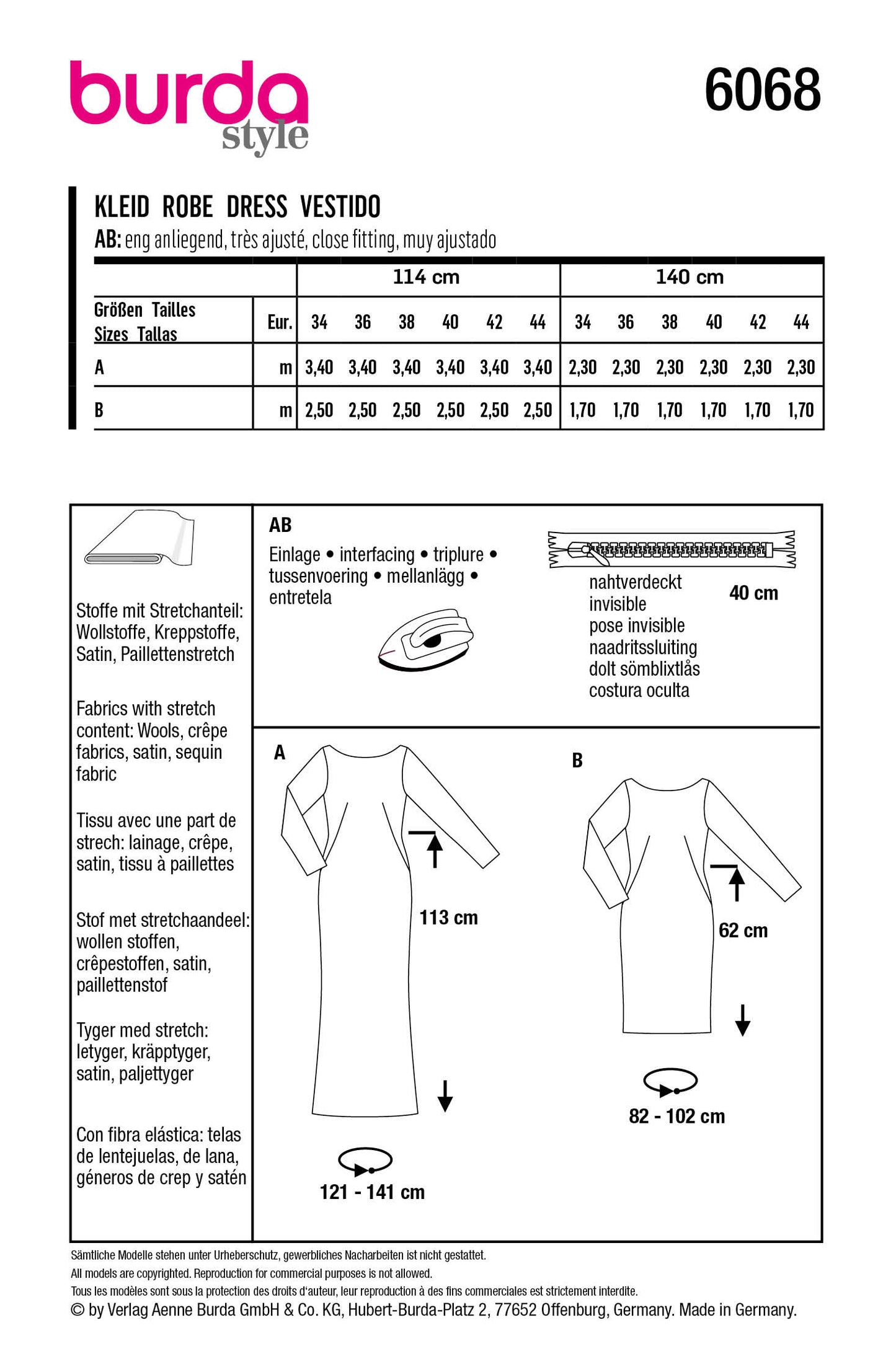 burda
style

6068

KLEID ROBE DRESS VESTIDO
AB: eng anliegend, très ajusté, close fitting, muy ajustado

| | | 114 cm | | | | | | 140 cm | | | | | |
|---|---|---|---|---|---|---|---|---|---|---|---|---|---|
| Größen Tailles Sizes Tallas | Eur. | 34 | 36 | 38 | 40 | 42 | 44 | 34 | 36 | 38 | 40 | 42 | 44 |
| A | m | 3,40 | 3,40 | 3,40 | 3,40 | 3,40 | 3,40 | 2,30 | 2,30 | 2,30 | 2,30 | 2,30 | 2,30 |
| B | m | 2,50 | 2,50 | 2,50 | 2,50 | 2,50 | 2,50 | 1,70 | 1,70 | 1,70 | 1,70 | 1,70 | 1,70 |

Stoffe mit Stretchanteil: Wollstoffe, Kreppstoffe, Satin, Paillettenstretch

Fabrics with stretch content: Wools, crêpe fabrics, satin, sequin fabric

Tissu avec une part de strech: lainage, crêpe, satin, tissu à paillettes

Stof met stretchaandeel: wollen stoffen, crêpestoffen, satin, paillettenstof

Tyger med stretch: letyger, kräpptyger, satin, paljettyger

Con fibra elástica: telas de lentejuelas, de lana, géneros de crep y satén

AB
Einlage • interfacing • triplure • tussenvoering • mellanlägg • entretela

nahtverdeckt
invisible
pose invisible
naadritssluiting
dolt sömblixtlås
costura oculta
40 cm

A
113 cm
121 - 141 cm

B
62 cm
82 - 102 cm

Sämtliche Modelle stehen unter Urheberschutz, gewerbliches Nacharbeiten ist nicht gestattet.
All models are copyrighted. Reproduction for commercial purposes is not allowed.
Tous les modèles sont sous la protection des droits d'auteur, leur reproduction à des fins commerciales est strictement interdite.
© by Verlag Aenne Burda GmbH & Co. KG, Hubert-Burda-Platz 2, 77652 Offenburg, Germany. Made in Germany.