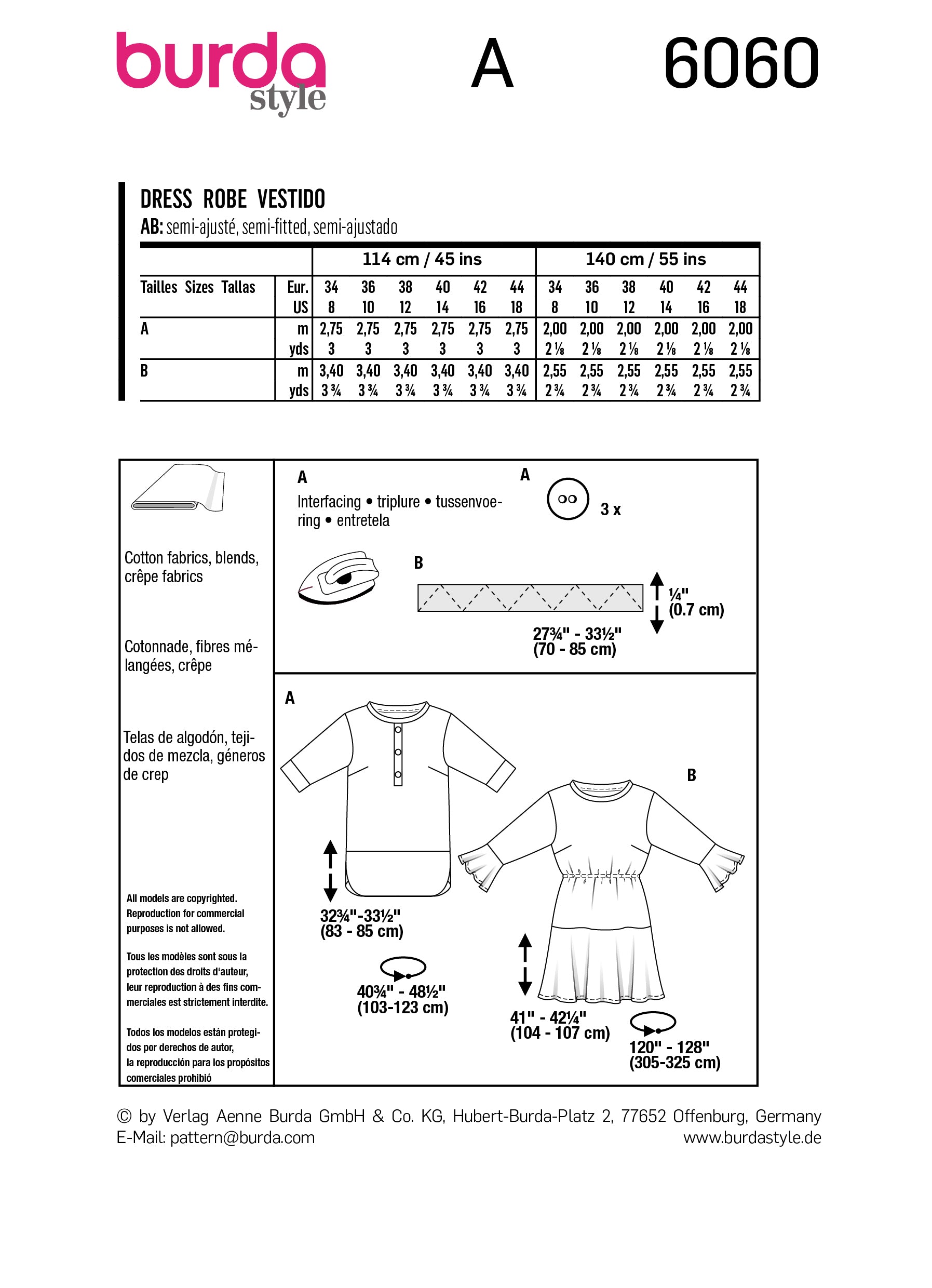 burda style

A

6060

DRESS ROBE VESTIDO
AB: semi-ajusté, semi-fitted, semi-ajustado

| | | 114 cm / 45 ins | | | | | | 140 cm / 55 ins | | | | | |
|---|---|---|---|---|---|---|---|---|---|---|---|---|---|
| Tailles Sizes Tallas | Eur. | 34 | 36 | 38 | 40 | 42 | 44 | 34 | 36 | 38 | 40 | 42 | 44 |
| | US | 8 | 10 | 12 | 14 | 16 | 18 | 8 | 10 | 12 | 14 | 16 | 18 |
| A | m | 2,75 | 2,75 | 2,75 | 2,75 | 2,75 | 2,75 | 2,00 | 2,00 | 2,00 | 2,00 | 2,00 | 2,00 |
| | yds | 3 | 3 | 3 | 3 | 3 | 3 | 2 ⅛ | 2 ⅛ | 2 ⅛ | 2 ⅛ | 2 ⅛ | 2 ⅛ |
| B | m | 3,40 | 3,40 | 3,40 | 3,40 | 3,40 | 3,40 | 2,55 | 2,55 | 2,55 | 2,55 | 2,55 | 2,55 |
| | yds | 3 ¾ | 3 ¾ | 3 ¾ | 3 ¾ | 3 ¾ | 3 ¾ | 2 ¾ | 2 ¾ | 2 ¾ | 2 ¾ | 2 ¾ | 2 ¾ |

Cotton fabrics, blends, crêpe fabrics

Cotonnade, fibres mélangées, crêpe

Telas de algodón, tejidos de mezcla, géneros de crep

All models are copyrighted. Reproduction for commercial purposes is not allowed.

Tous les modèles sont sous la protection des droits d'auteur, leur reproduction à des fins commerciales est strictement interdite.

Todos los modelos están protegidos por derechos de autor, la reproducción para los propósitos comerciales prohibió

A
Interfacing • triplure • tussenvoering • entretela

A
3 x

B
¼" (0.7 cm)
27¾" - 33½" (70 - 85 cm)

A
32¾"-33½" (83 - 85 cm)
40¾" - 48½" (103-123 cm)

B
41" - 42¼" (104 - 107 cm)
120" - 128" (305-325 cm)

© by Verlag Aenne Burda GmbH & Co. KG, Hubert-Burda-Platz 2, 77652 Offenburg, Germany
E-Mail: pattern@burda.com www.burdastyle.de