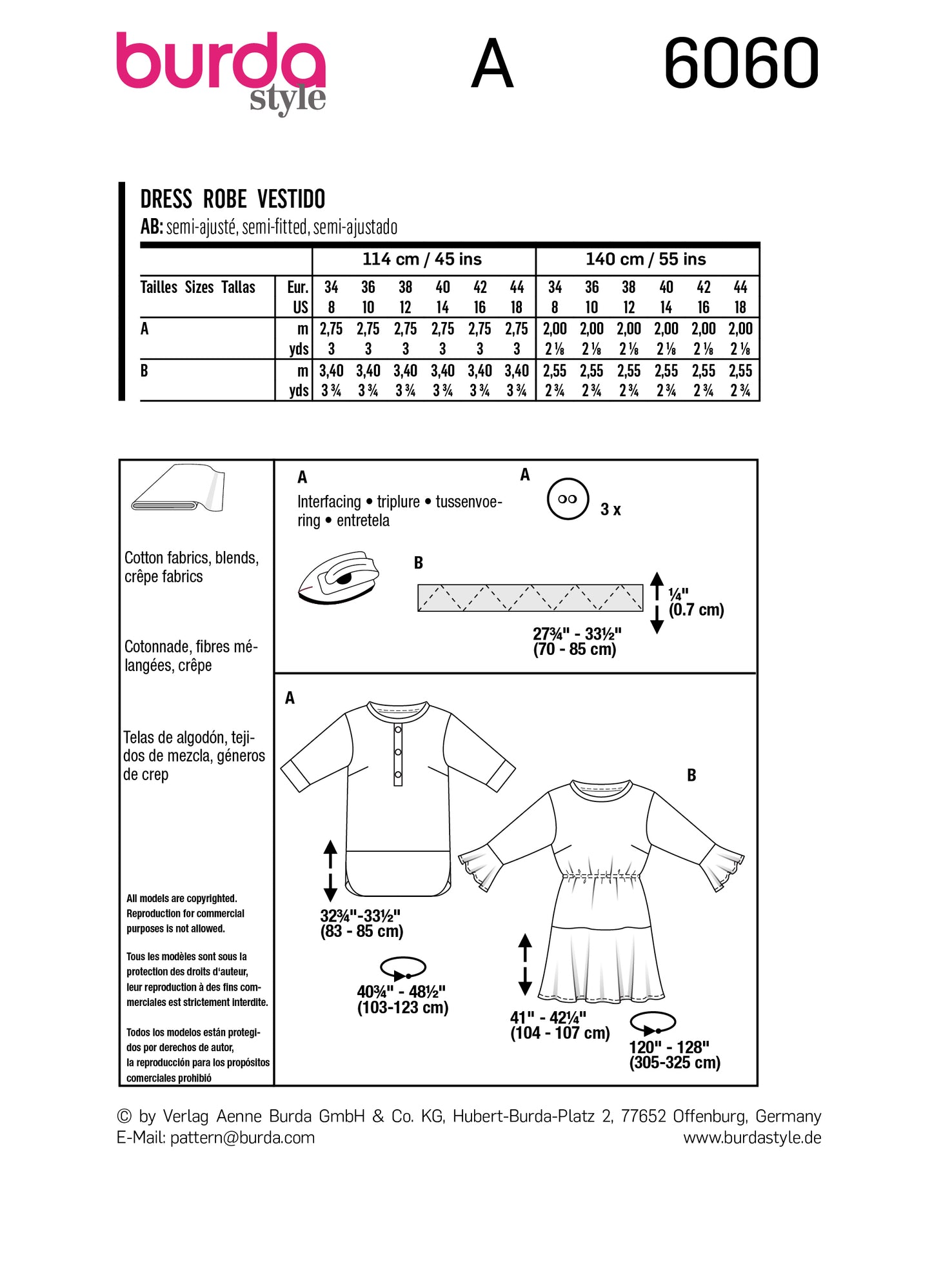 burda style

A

6060

DRESS ROBE VESTIDO

AB: semi-ajusté, semi-fitted, semi-ajustado

| | | 114 cm / 45 ins | | | | | | 140 cm / 55 ins | | | | | |
|---|---|---|---|---|---|---|---|---|---|---|---|---|---|
| Tailles Sizes Tallas | Eur. | 34 | 36 | 38 | 40 | 42 | 44 | 34 | 36 | 38 | 40 | 42 | 44 |
| | US | 8 | 10 | 12 | 14 | 16 | 18 | 8 | 10 | 12 | 14 | 16 | 18 |
| A | m | 2,75 | 2,75 | 2,75 | 2,75 | 2,75 | 2,75 | 2,00 | 2,00 | 2,00 | 2,00 | 2,00 | 2,00 |
| | yds | 3 | 3 | 3 | 3 | 3 | 3 | 2 ⅛ | 2 ⅛ | 2 ⅛ | 2 ⅛ | 2 ⅛ | 2 ⅛ |
| B | m | 3,40 | 3,40 | 3,40 | 3,40 | 3,40 | 3,40 | 2,55 | 2,55 | 2,55 | 2,55 | 2,55 | 2,55 |
| | yds | 3 ¾ | 3 ¾ | 3 ¾ | 3 ¾ | 3 ¾ | 3 ¾ | 2 ¾ | 2 ¾ | 2 ¾ | 2 ¾ | 2 ¾ | 2 ¾ |

Cotton fabrics, blends, crêpe fabrics

Cotonnade, fibres mélangées, crêpe

Telas de algodón, tejidos de mezcla, géneros de crep

All models are copyrighted. Reproduction for commercial purposes is not allowed.

Tous les modèles sont sous la protection des droits d'auteur, leur reproduction à des fins commerciales est strictement interdite.

Todos los modelos están protegidos por derechos de autor, la reproducción para los propósitos comerciales prohibió

A
Interfacing • triplure • tussenvoering • entretela

A
3 x

B
¼" (0.7 cm)
27¾" - 33½" (70 - 85 cm)

A
32¾"-33½" (83 - 85 cm)
40¾" - 48½" (103-123 cm)

B
41" - 42¼" (104 - 107 cm)
120" - 128" (305-325 cm)

© by Verlag Aenne Burda GmbH & Co. KG, Hubert-Burda-Platz 2, 77652 Offenburg, Germany
E-Mail: pattern@burda.com
www.burdastyle.de