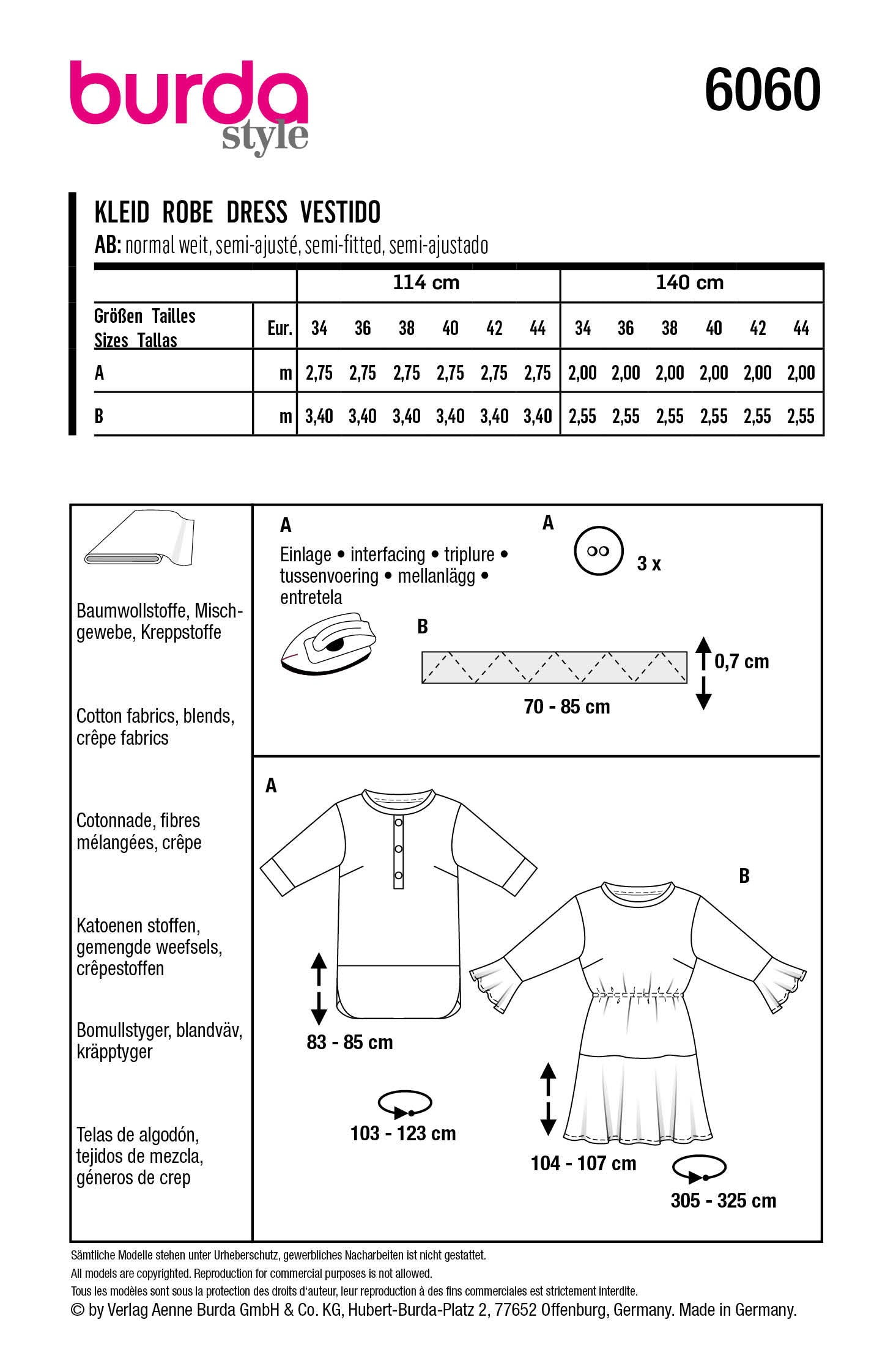 burda style

6060

KLEID ROBE DRESS VESTIDO

AB: normal weit, semi-ajusté, semi-fitted, semi-ajustado

| | | 114 cm | | | | | | 140 cm | | | | | |
|---|---|---|---|---|---|---|---|---|---|---|---|---|---|
| Größen Tailles Sizes Tallas | Eur. | 34 | 36 | 38 | 40 | 42 | 44 | 34 | 36 | 38 | 40 | 42 | 44 |
| A | m | 2,75 | 2,75 | 2,75 | 2,75 | 2,75 | 2,75 | 2,00 | 2,00 | 2,00 | 2,00 | 2,00 | 2,00 |
| B | m | 3,40 | 3,40 | 3,40 | 3,40 | 3,40 | 3,40 | 2,55 | 2,55 | 2,55 | 2,55 | 2,55 | 2,55 |

Baumwollstoffe, Mischgewebe, Kreppstoffe

Cotton fabrics, blends, crêpe fabrics

Cotonnade, fibres mélangées, crêpe

Katoenen stoffen, gemengde weefsels, crêpestoffen

Bomullstyger, blandväv, kräpptyger

Telas de algodón, tejidos de mezcla, géneros de crep

A
Einlage • interfacing • triplure • tussenvoering • mellanlägg • entretela

A
3 x

B
0,7 cm
70 - 85 cm

A
83 - 85 cm
103 - 123 cm

B
104 - 107 cm
305 - 325 cm

Sämtliche Modelle stehen unter Urheberschutz, gewerbliches Nacharbeiten ist nicht gestattet.
All models are copyrighted. Reproduction for commercial purposes is not allowed.
Tous les modèles sont sous la protection des droits d'auteur, leur reproduction à des fins commerciales est strictement interdite.
© by Verlag Aenne Burda GmbH & Co. KG, Hubert-Burda-Platz 2, 77652 Offenburg, Germany. Made in Germany.