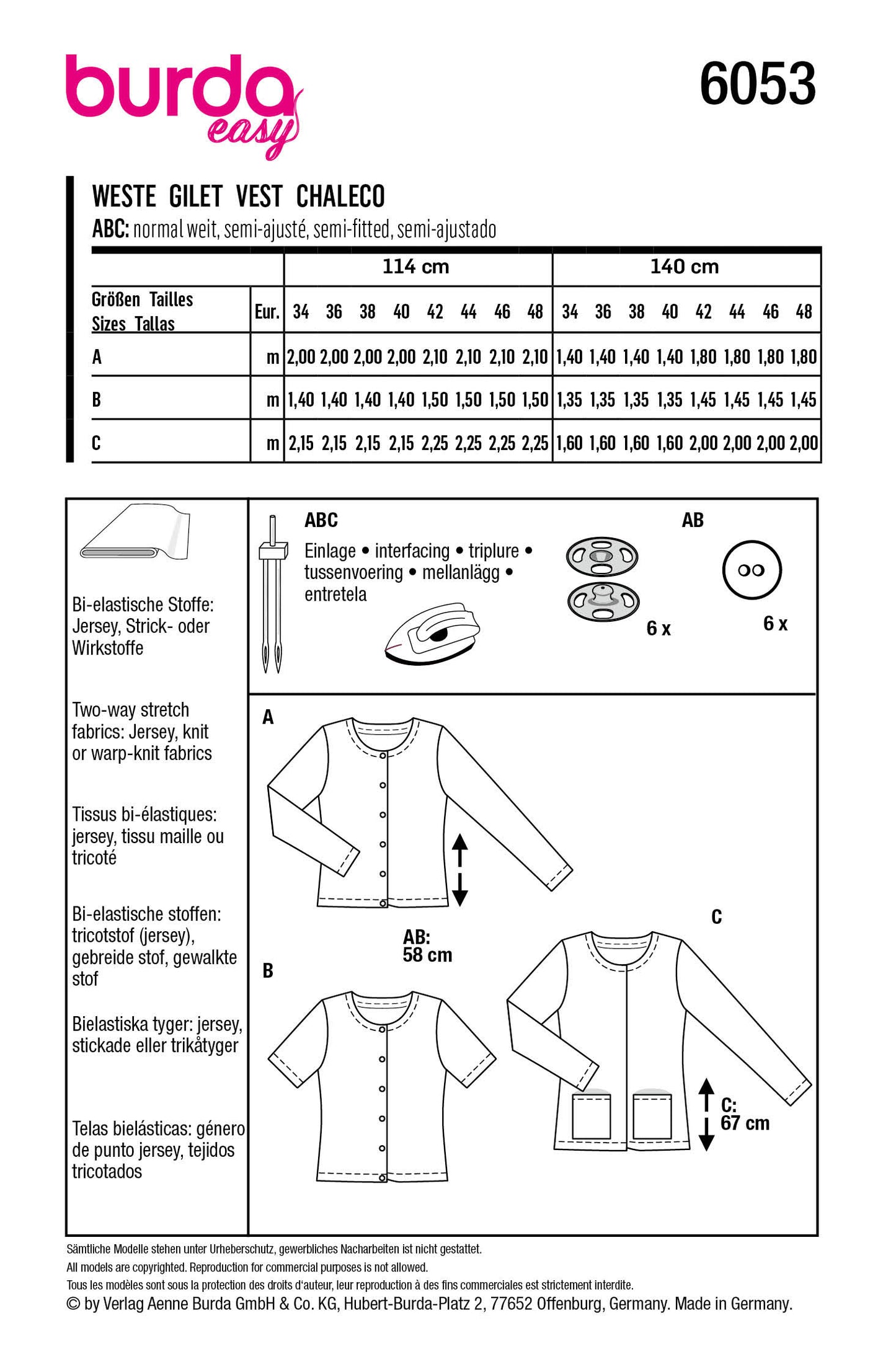 burda easy

6053

WESTE GILET VEST CHALECO
ABC: normal weit, semi-ajusté, semi-fitted, semi-ajustado

| | | 114 cm | | | | | | | | 140 cm | | | | | | | |
|---|---|---|---|---|---|---|---|---|---|---|---|---|---|---|---|---|---|
| Größen Tailles Sizes Tallas | Eur. | 34 | 36 | 38 | 40 | 42 | 44 | 46 | 48 | 34 | 36 | 38 | 40 | 42 | 44 | 46 | 48 |
| A | m | 2,00 | 2,00 | 2,00 | 2,00 | 2,10 | 2,10 | 2,10 | 2,10 | 1,40 | 1,40 | 1,40 | 1,40 | 1,80 | 1,80 | 1,80 | 1,80 |
| B | m | 1,40 | 1,40 | 1,40 | 1,40 | 1,50 | 1,50 | 1,50 | 1,50 | 1,35 | 1,35 | 1,35 | 1,35 | 1,45 | 1,45 | 1,45 | 1,45 |
| C | m | 2,15 | 2,15 | 2,15 | 2,15 | 2,25 | 2,25 | 2,25 | 2,25 | 1,60 | 1,60 | 1,60 | 1,60 | 2,00 | 2,00 | 2,00 | 2,00 |

Bi-elastische Stoffe: Jersey, Strick- oder Wirkstoffe

Two-way stretch fabrics: Jersey, knit or warp-knit fabrics

Tissus bi-élastiques: jersey, tissu maille ou tricoté

Bi-elastische stoffen: tricotstof (jersey), gebreide stof, gewalkte stof

Bielastiska tyger: jersey, stickade eller trikåtyger

Telas bielásticas: género de punto jersey, tejidos tricotados

ABC
Einlage • interfacing • triplure • tussenvoering • mellanlägg • entretela

AB
6 x
6 x

A

AB:
58 cm

B

C

C:
67 cm

Sämtliche Modelle stehen unter Urheberschutz, gewerbliches Nacharbeiten ist nicht gestattet.
All models are copyrighted. Reproduction for commercial purposes is not allowed.
Tous les modèles sont sous la protection des droits d'auteur, leur reproduction à des fins commerciales est strictement interdite.
© by Verlag Aenne Burda GmbH & Co. KG, Hubert-Burda-Platz 2, 77652 Offenburg, Germany. Made in Germany.