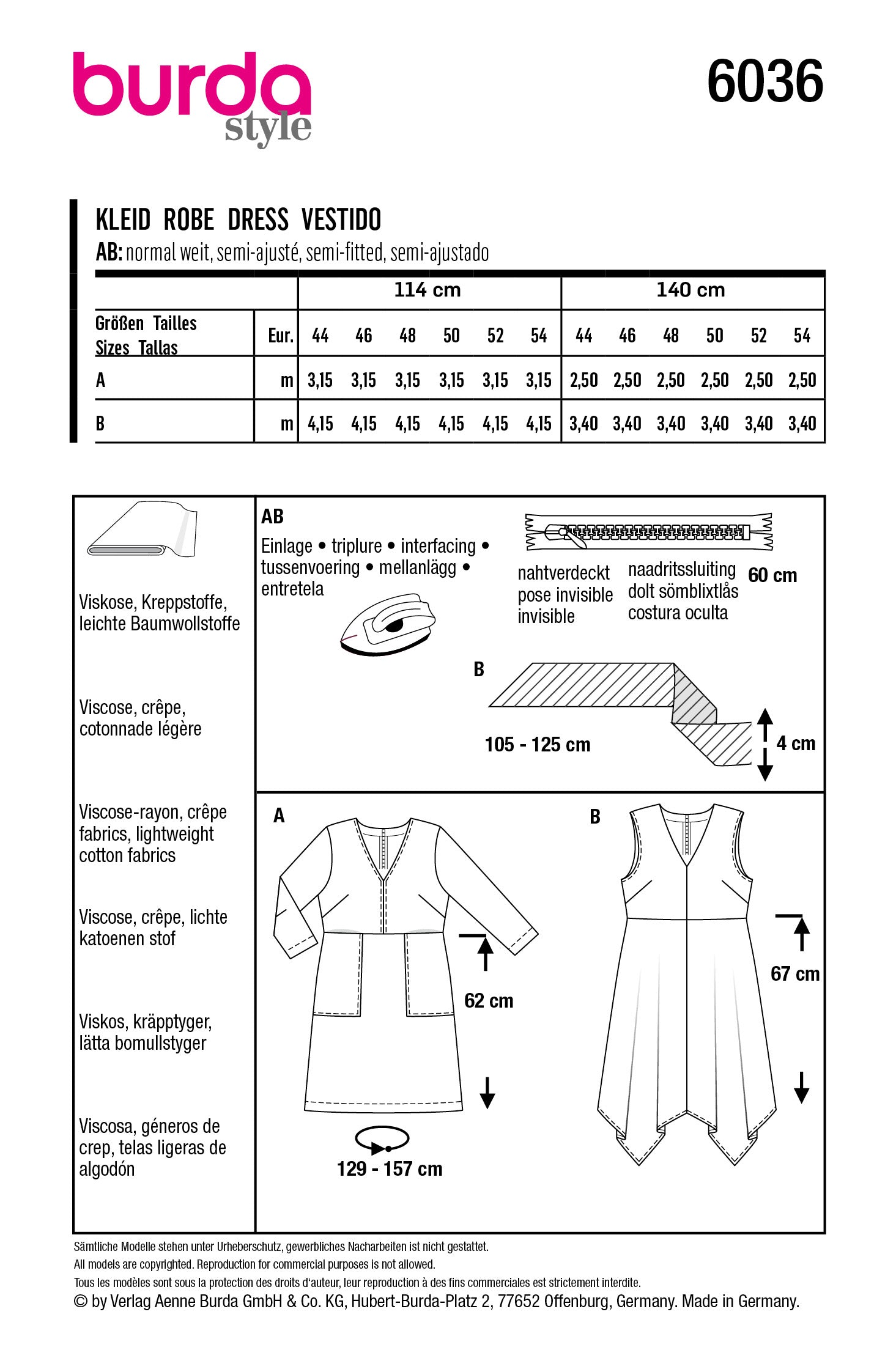 burda
style

6036

KLEID ROBE DRESS VESTIDO
AB: normal weit, semi-ajusté, semi-fitted, semi-ajustado

| | | 114 cm | | | | | | 140 cm | | | | | |
|---|---|---|---|---|---|---|---|---|---|---|---|---|---|
| Größen Tailles Sizes Tallas | Eur. | 44 | 46 | 48 | 50 | 52 | 54 | 44 | 46 | 48 | 50 | 52 | 54 |
| A | m | 3,15 | 3,15 | 3,15 | 3,15 | 3,15 | 3,15 | 2,50 | 2,50 | 2,50 | 2,50 | 2,50 | 2,50 |
| B | m | 4,15 | 4,15 | 4,15 | 4,15 | 4,15 | 4,15 | 3,40 | 3,40 | 3,40 | 3,40 | 3,40 | 3,40 |

Viskose, Kreppstoffe, leichte Baumwollstoffe

Viscose, crêpe, cotonnade légère

Viscose-rayon, crêpe fabrics, lightweight cotton fabrics

Viscose, crêpe, lichte katoenen stof

Viskos, kräpptyger, lätta bomullstyger

Viscosa, géneros de crep, telas ligeras de algodón

AB
Einlage • triplure • interfacing • tussenvoering • mellanlägg • entretela

nahtverdeckt pose invisible invisible

naadritssluiting dolt sömblixtlås costura oculta

60 cm

B
105 - 125 cm
4 cm

A
62 cm
129 - 157 cm

B
67 cm

Sämtliche Modelle stehen unter Urheberschutz, gewerbliches Nacharbeiten ist nicht gestattet.
All models are copyrighted. Reproduction for commercial purposes is not allowed.
Tous les modèles sont sous la protection des droits d'auteur, leur reproduction à des fins commerciales est strictement interdite.
© by Verlag Aenne Burda GmbH & Co. KG, Hubert-Burda-Platz 2, 77652 Offenburg, Germany. Made in Germany.