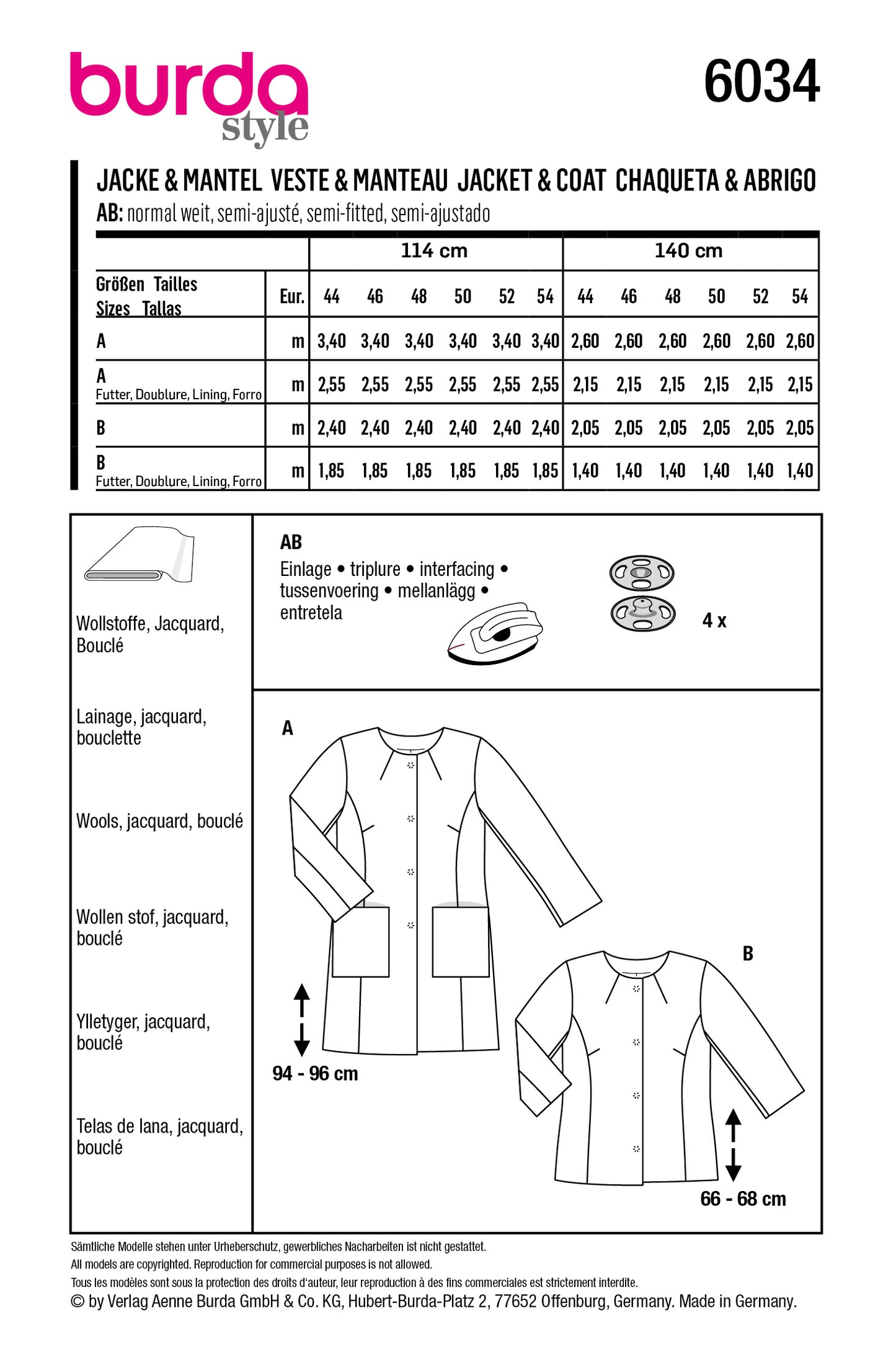 burda style

6034

JACKE & MANTEL VESTE & MANTEAU JACKET & COAT CHAQUETA & ABRIGO

AB: normal weit, semi-ajusté, semi-fitted, semi-ajustado

| | | 114 cm | | | | | | 140 cm | | | | | |
|---|---|---|---|---|---|---|---|---|---|---|---|---|---|
| Größen Tailles Sizes Tallas | Eur. | 44 | 46 | 48 | 50 | 52 | 54 | 44 | 46 | 48 | 50 | 52 | 54 |
| A | m | 3,40 | 3,40 | 3,40 | 3,40 | 3,40 | 3,40 | 2,60 | 2,60 | 2,60 | 2,60 | 2,60 | 2,60 |
| A Futter, Doublure, Lining, Forro | m | 2,55 | 2,55 | 2,55 | 2,55 | 2,55 | 2,55 | 2,15 | 2,15 | 2,15 | 2,15 | 2,15 | 2,15 |
| B | m | 2,40 | 2,40 | 2,40 | 2,40 | 2,40 | 2,40 | 2,05 | 2,05 | 2,05 | 2,05 | 2,05 | 2,05 |
| B Futter, Doublure, Lining, Forro | m | 1,85 | 1,85 | 1,85 | 1,85 | 1,85 | 1,85 | 1,40 | 1,40 | 1,40 | 1,40 | 1,40 | 1,40 |

Wollstoffe, Jacquard, Bouclé

Lainage, jacquard, bouclette

Wools, jacquard, bouclé

Wollen stof, jacquard, bouclé

Ylletyger, jacquard, bouclé

Telas de lana, jacquard, bouclé

AB
Einlage • triplure • interfacing • tussenvoering • mellanlägg • entretela

4 x

A

94 - 96 cm

B

66 - 68 cm

Sämtliche Modelle stehen unter Urheberschutz, gewerbliches Nacharbeiten ist nicht gestattet.
All models are copyrighted. Reproduction for commercial purposes is not allowed.
Tous les modèles sont sous la protection des droits d'auteur, leur reproduction à des fins commerciales est strictement interdite.
© by Verlag Aenne Burda GmbH & Co. KG, Hubert-Burda-Platz 2, 77652 Offenburg, Germany. Made in Germany.