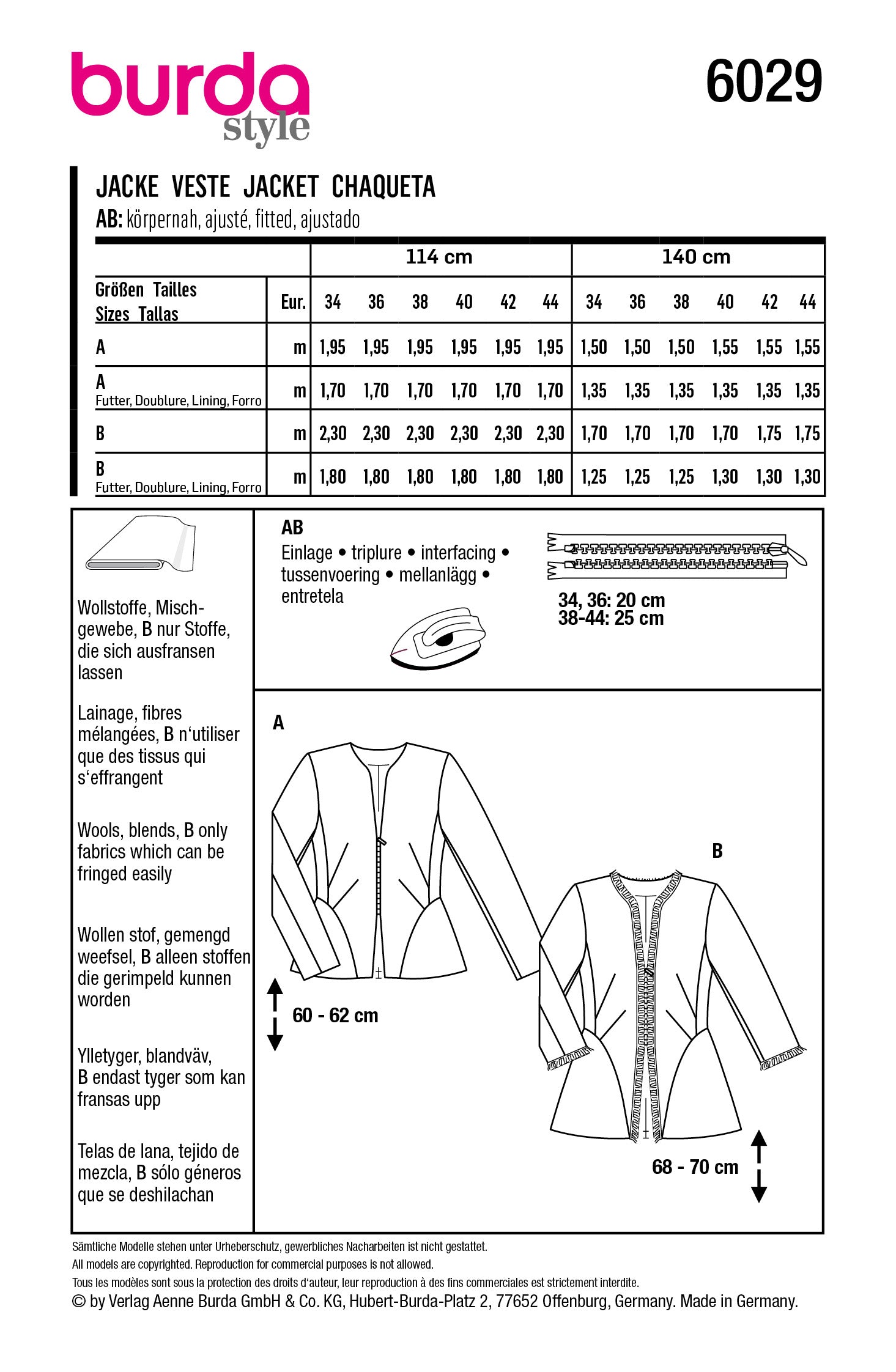 burda style

6029

JACKE VESTE JACKET CHAQUETA

AB: körpernah, ajusté, fitted, ajustado

| | | 114 cm | | | | | | 140 cm | | | | | |
|---|---|---|---|---|---|---|---|---|---|---|---|---|---|
| Größen Tailles Sizes Tallas | Eur. | 34 | 36 | 38 | 40 | 42 | 44 | 34 | 36 | 38 | 40 | 42 | 44 |
| A | m | 1,95 | 1,95 | 1,95 | 1,95 | 1,95 | 1,95 | 1,50 | 1,50 | 1,50 | 1,55 | 1,55 | 1,55 |
| A Futter, Doublure, Lining, Forro | m | 1,70 | 1,70 | 1,70 | 1,70 | 1,70 | 1,70 | 1,35 | 1,35 | 1,35 | 1,35 | 1,35 | 1,35 |
| B | m | 2,30 | 2,30 | 2,30 | 2,30 | 2,30 | 2,30 | 1,70 | 1,70 | 1,70 | 1,70 | 1,75 | 1,75 |
| B Futter, Doublure, Lining, Forro | m | 1,80 | 1,80 | 1,80 | 1,80 | 1,80 | 1,80 | 1,25 | 1,25 | 1,25 | 1,30 | 1,30 | 1,30 |

Wollstoffe, Mischgewebe, B nur Stoffe, die sich ausfransen lassen

Lainage, fibres mélangées, B n'utiliser que des tissus qui s'effrangent

Wools, blends, B only fabrics which can be fringed easily

Wollen stof, gemengd weefsel, B alleen stoffen die gerimpeld kunnen worden

Ylletyger, blandväv, B endast tyger som kan fransas upp

Telas de lana, tejido de mezcla, B sólo géneros que se deshilachan

AB
Einlage • triplure • interfacing • tussenvoering • mellanlägg • entretela

34, 36: 20 cm
38-44: 25 cm

A

60 - 62 cm

B

68 - 70 cm

Sämtliche Modelle stehen unter Urheberschutz, gewerbliches Nacharbeiten ist nicht gestattet.
All models are copyrighted. Reproduction for commercial purposes is not allowed.
Tous les modèles sont sous la protection des droits d'auteur, leur reproduction à des fins commerciales est strictement interdite.
© by Verlag Aenne Burda GmbH & Co. KG, Hubert-Burda-Platz 2, 77652 Offenburg, Germany. Made in Germany.