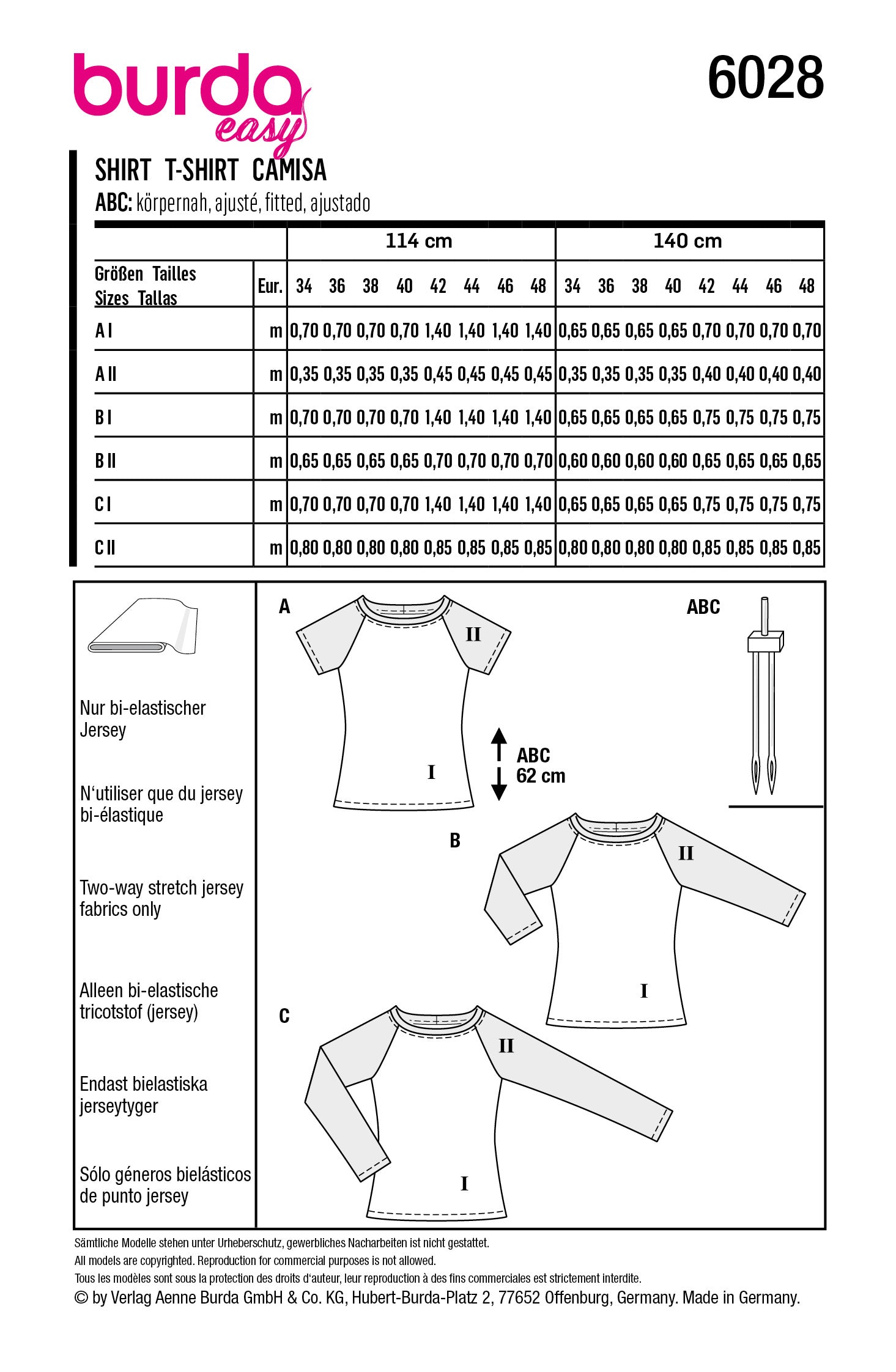 burda easy

6028

SHIRT T-SHIRT CAMISA

ABC: körpernah, ajusté, fitted, ajustado

| | | 114 cm | | | | | | | | 140 cm | | | | | | | |
|---|---|---|---|---|---|---|---|---|---|---|---|---|---|---|---|---|---|
| Größen Tailles Sizes Tallas | Eur. | 34 | 36 | 38 | 40 | 42 | 44 | 46 | 48 | 34 | 36 | 38 | 40 | 42 | 44 | 46 | 48 |
| A I | m | 0,70 | 0,70 | 0,70 | 0,70 | 1,40 | 1,40 | 1,40 | 1,40 | 0,65 | 0,65 | 0,65 | 0,65 | 0,70 | 0,70 | 0,70 | 0,70 |
| A II | m | 0,35 | 0,35 | 0,35 | 0,35 | 0,45 | 0,45 | 0,45 | 0,45 | 0,35 | 0,35 | 0,35 | 0,35 | 0,40 | 0,40 | 0,40 | 0,40 |
| B I | m | 0,70 | 0,70 | 0,70 | 0,70 | 1,40 | 1,40 | 1,40 | 1,40 | 0,65 | 0,65 | 0,65 | 0,65 | 0,75 | 0,75 | 0,75 | 0,75 |
| B II | m | 0,65 | 0,65 | 0,65 | 0,65 | 0,70 | 0,70 | 0,70 | 0,70 | 0,60 | 0,60 | 0,60 | 0,60 | 0,65 | 0,65 | 0,65 | 0,65 |
| C I | m | 0,70 | 0,70 | 0,70 | 0,70 | 1,40 | 1,40 | 1,40 | 1,40 | 0,65 | 0,65 | 0,65 | 0,65 | 0,75 | 0,75 | 0,75 | 0,75 |
| C II | m | 0,80 | 0,80 | 0,80 | 0,80 | 0,85 | 0,85 | 0,85 | 0,85 | 0,80 | 0,80 | 0,80 | 0,80 | 0,85 | 0,85 | 0,85 | 0,85 |

Nur bi-elastischer Jersey

N'utiliser que du jersey bi-élastique

Two-way stretch jersey fabrics only

Alleen bi-elastische tricotstof (jersey)

Endast bielastiska jerseytyger

Sólo géneros bielásticos de punto jersey

A
II
I
ABC
62 cm
ABC
B
II
I
C
II
I

Sämtliche Modelle stehen unter Urheberschutz, gewerbliches Nacharbeiten ist nicht gestattet.
All models are copyrighted. Reproduction for commercial purposes is not allowed.
Tous les modèles sont sous la protection des droits d'auteur, leur reproduction à des fins commerciales est strictement interdite.
© by Verlag Aenne Burda GmbH & Co. KG, Hubert-Burda-Platz 2, 77652 Offenburg, Germany. Made in Germany.