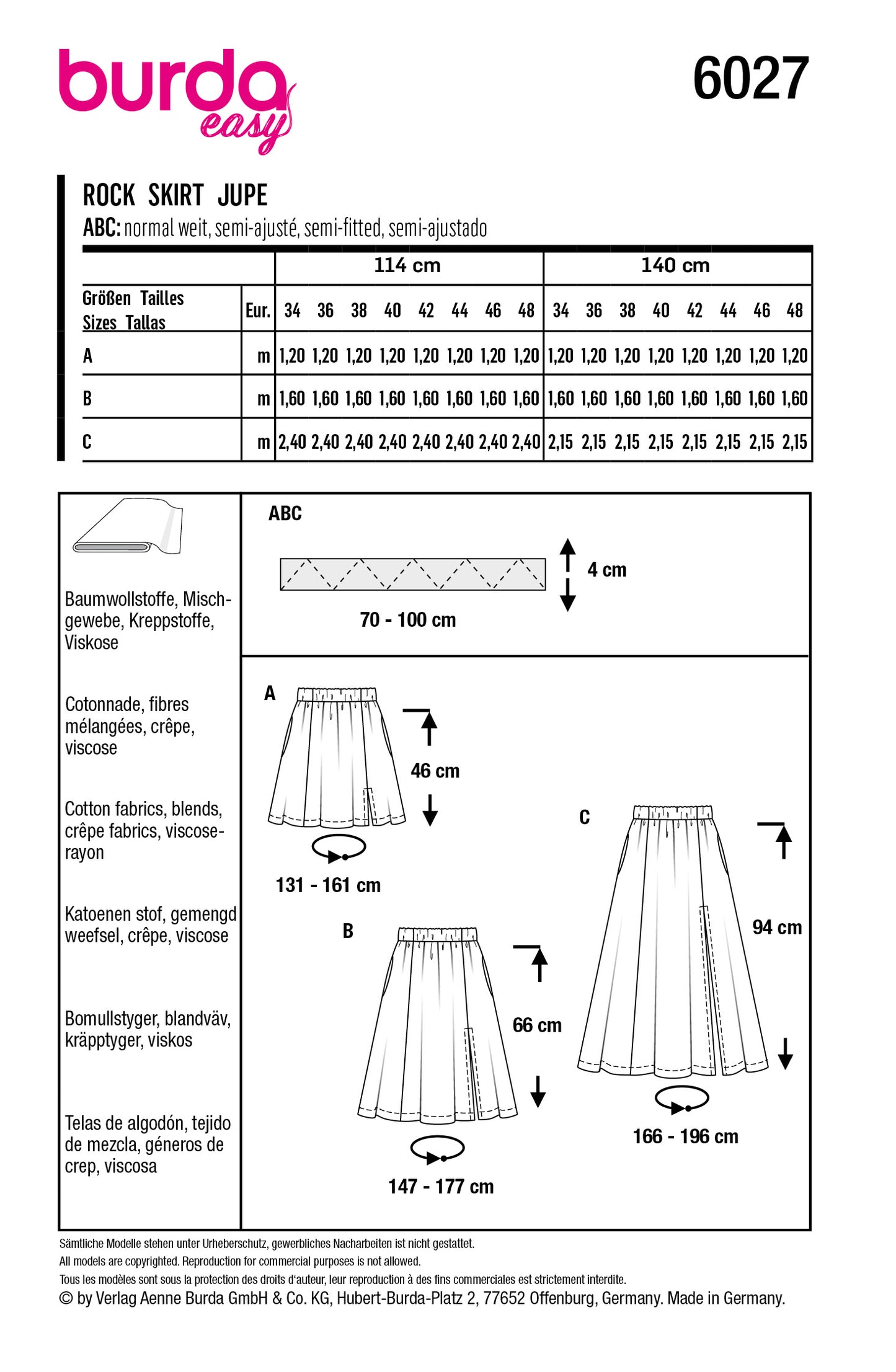 burda easy

6027

ROCK SKIRT JUPE
ABC: normal weit, semi-ajusté, semi-fitted, semi-ajustado

| | | 114 cm | | | | | | | | 140 cm | | | | | | | |
|---|---|---|---|---|---|---|---|---|---|---|---|---|---|---|---|---|---|
| Größen Tailles Sizes Tallas | Eur. | 34 | 36 | 38 | 40 | 42 | 44 | 46 | 48 | 34 | 36 | 38 | 40 | 42 | 44 | 46 | 48 |
| A | m | 1,20 | 1,20 | 1,20 | 1,20 | 1,20 | 1,20 | 1,20 | 1,20 | 1,20 | 1,20 | 1,20 | 1,20 | 1,20 | 1,20 | 1,20 | 1,20 |
| B | m | 1,60 | 1,60 | 1,60 | 1,60 | 1,60 | 1,60 | 1,60 | 1,60 | 1,60 | 1,60 | 1,60 | 1,60 | 1,60 | 1,60 | 1,60 | 1,60 |
| C | m | 2,40 | 2,40 | 2,40 | 2,40 | 2,40 | 2,40 | 2,40 | 2,40 | 2,15 | 2,15 | 2,15 | 2,15 | 2,15 | 2,15 | 2,15 | 2,15 |

Baumwollstoffe, Mischgewebe, Kreppstoffe, Viskose

Cotonnade, fibres mélangées, crêpe, viscose

Cotton fabrics, blends, crêpe fabrics, viscose-rayon

Katoenen stof, gemengd weefsel, crêpe, viscose

Bomullstyger, blandväv, kräpptyger, viskos

Telas de algodón, tejido de mezcla, géneros de crep, viscosa

ABC
4 cm
70 - 100 cm

A
46 cm
131 - 161 cm

B
66 cm
147 - 177 cm

C
94 cm
166 - 196 cm

Sämtliche Modelle stehen unter Urheberschutz, gewerbliches Nacharbeiten ist nicht gestattet.
All models are copyrighted. Reproduction for commercial purposes is not allowed.
Tous les modèles sont sous la protection des droits d'auteur, leur reproduction à des fins commerciales est strictement interdite.
© by Verlag Aenne Burda GmbH & Co. KG, Hubert-Burda-Platz 2, 77652 Offenburg, Germany. Made in Germany.