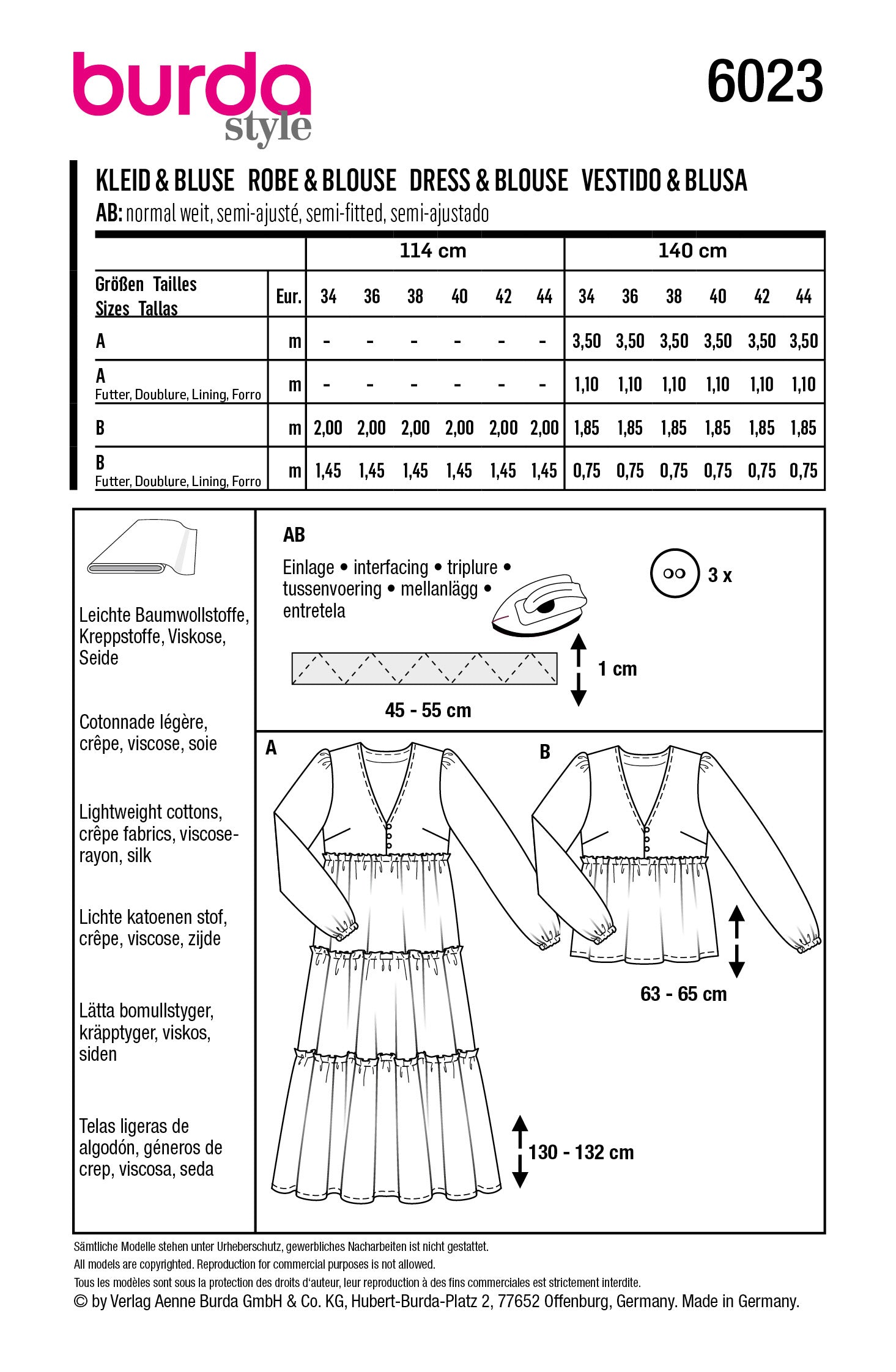 burda
style

6023

KLEID & BLUSE ROBE & BLOUSE DRESS & BLOUSE VESTIDO & BLUSA
AB: normal weit, semi-ajusté, semi-fitted, semi-ajustado

| | | 114 cm | | | | | | 140 cm | | | | | |
|---|---|---|---|---|---|---|---|---|---|---|---|---|---|
| Größen Tailles Sizes Tallas | Eur. | 34 | 36 | 38 | 40 | 42 | 44 | 34 | 36 | 38 | 40 | 42 | 44 |
| A | m | - | - | - | - | - | - | 3,50 | 3,50 | 3,50 | 3,50 | 3,50 | 3,50 |
| A Futter, Doublure, Lining, Forro | m | - | - | - | - | - | - | 1,10 | 1,10 | 1,10 | 1,10 | 1,10 | 1,10 |
| B | m | 2,00 | 2,00 | 2,00 | 2,00 | 2,00 | 2,00 | 1,85 | 1,85 | 1,85 | 1,85 | 1,85 | 1,85 |
| B Futter, Doublure, Lining, Forro | m | 1,45 | 1,45 | 1,45 | 1,45 | 1,45 | 1,45 | 0,75 | 0,75 | 0,75 | 0,75 | 0,75 | 0,75 |

Leichte Baumwollstoffe, Kreppstoffe, Viskose, Seide

Cotonnade légère, crêpe, viscose, soie

Lightweight cottons, crêpe fabrics, viscose-rayon, silk

Lichte katoenen stof, crêpe, viscose, zijde

Lätta bomullstyger, kräpptyger, viskos, siden

Telas ligeras de algodón, géneros de crep, viscosa, seda

AB
Einlage • interfacing • triplure • tussenvoering • mellanlägg • entretela

3 x

1 cm

45 - 55 cm

A

B

63 - 65 cm

130 - 132 cm

Sämtliche Modelle stehen unter Urheberschutz, gewerbliches Nacharbeiten ist nicht gestattet.
All models are copyrighted. Reproduction for commercial purposes is not allowed.
Tous les modèles sont sous la protection des droits d'auteur, leur reproduction à des fins commerciales est strictement interdite.
© by Verlag Aenne Burda GmbH & Co. KG, Hubert-Burda-Platz 2, 77652 Offenburg, Germany. Made in Germany.