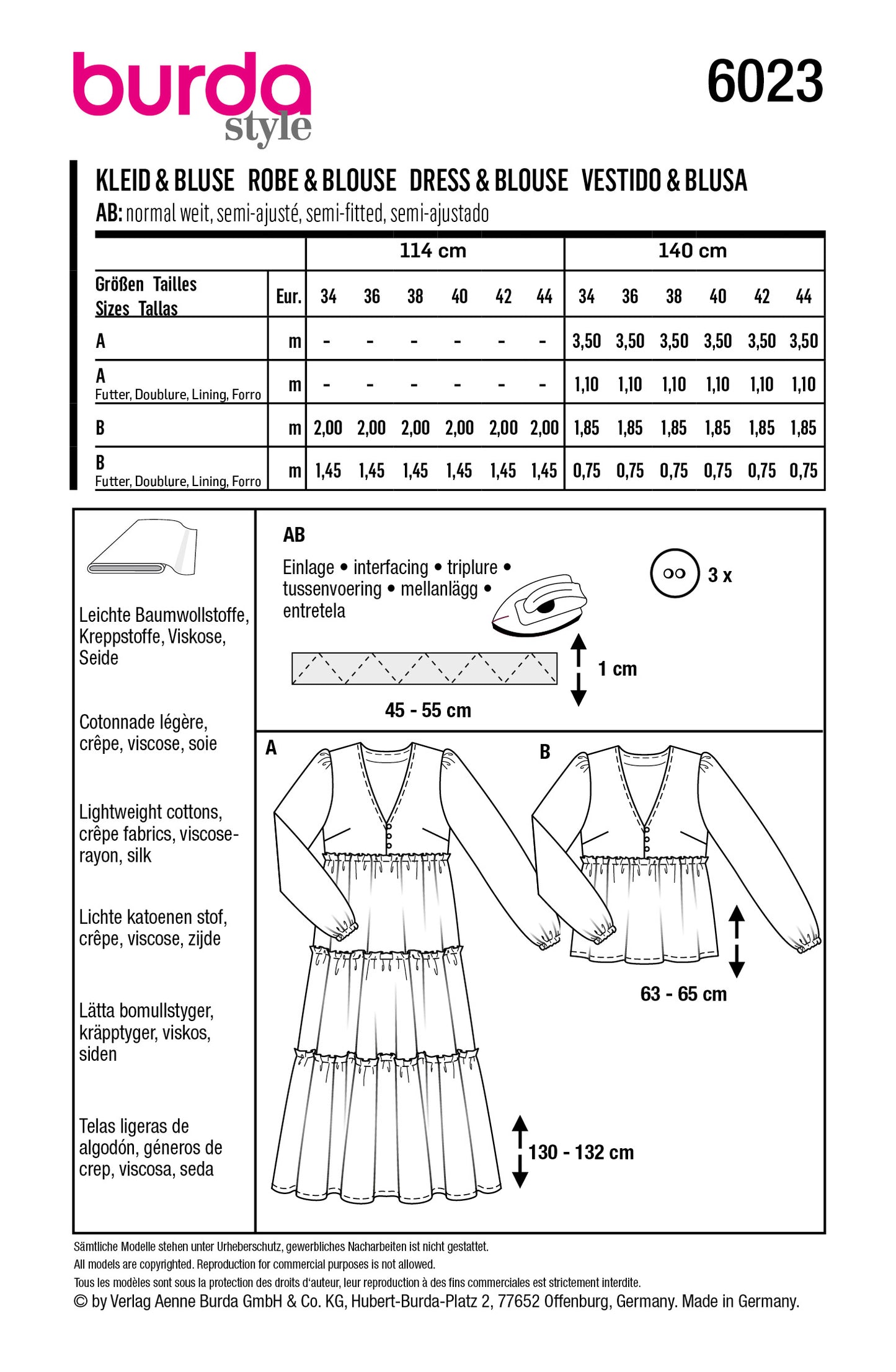 burda style

6023

KLEID & BLUSE ROBE & BLOUSE DRESS & BLOUSE VESTIDO & BLUSA

AB: normal weit, semi-ajusté, semi-fitted, semi-ajustado

| | | 114 cm | | | | | | 140 cm | | | | | |
|---|---|---|---|---|---|---|---|---|---|---|---|---|---|
| Größen Tailles Sizes Tallas | Eur. | 34 | 36 | 38 | 40 | 42 | 44 | 34 | 36 | 38 | 40 | 42 | 44 |
| A | m | - | - | - | - | - | - | 3,50 | 3,50 | 3,50 | 3,50 | 3,50 | 3,50 |
| A Futter, Doublure, Lining, Forro | m | - | - | - | - | - | - | 1,10 | 1,10 | 1,10 | 1,10 | 1,10 | 1,10 |
| B | m | 2,00 | 2,00 | 2,00 | 2,00 | 2,00 | 2,00 | 1,85 | 1,85 | 1,85 | 1,85 | 1,85 | 1,85 |
| B Futter, Doublure, Lining, Forro | m | 1,45 | 1,45 | 1,45 | 1,45 | 1,45 | 1,45 | 0,75 | 0,75 | 0,75 | 0,75 | 0,75 | 0,75 |

Leichte Baumwollstoffe, Kreppstoffe, Viskose, Seide

Cotonnade légère, crêpe, viscose, soie

Lightweight cottons, crêpe fabrics, viscose-rayon, silk

Lichte katoenen stof, crêpe, viscose, zijde

Lätta bomullstyger, kräpptyger, viskos, siden

Telas ligeras de algodón, géneros de crep, viscosa, seda

AB

Einlage • interfacing • triplure • tussenvoering • mellanlägg • entretela

3 x

1 cm

45 - 55 cm

A

B

63 - 65 cm

130 - 132 cm

Sämtliche Modelle stehen unter Urheberschutz, gewerbliches Nacharbeiten ist nicht gestattet.
All models are copyrighted. Reproduction for commercial purposes is not allowed.
Tous les modèles sont sous la protection des droits d'auteur, leur reproduction à des fins commerciales est strictement interdite.
© by Verlag Aenne Burda GmbH & Co. KG, Hubert-Burda-Platz 2, 77652 Offenburg, Germany. Made in Germany.