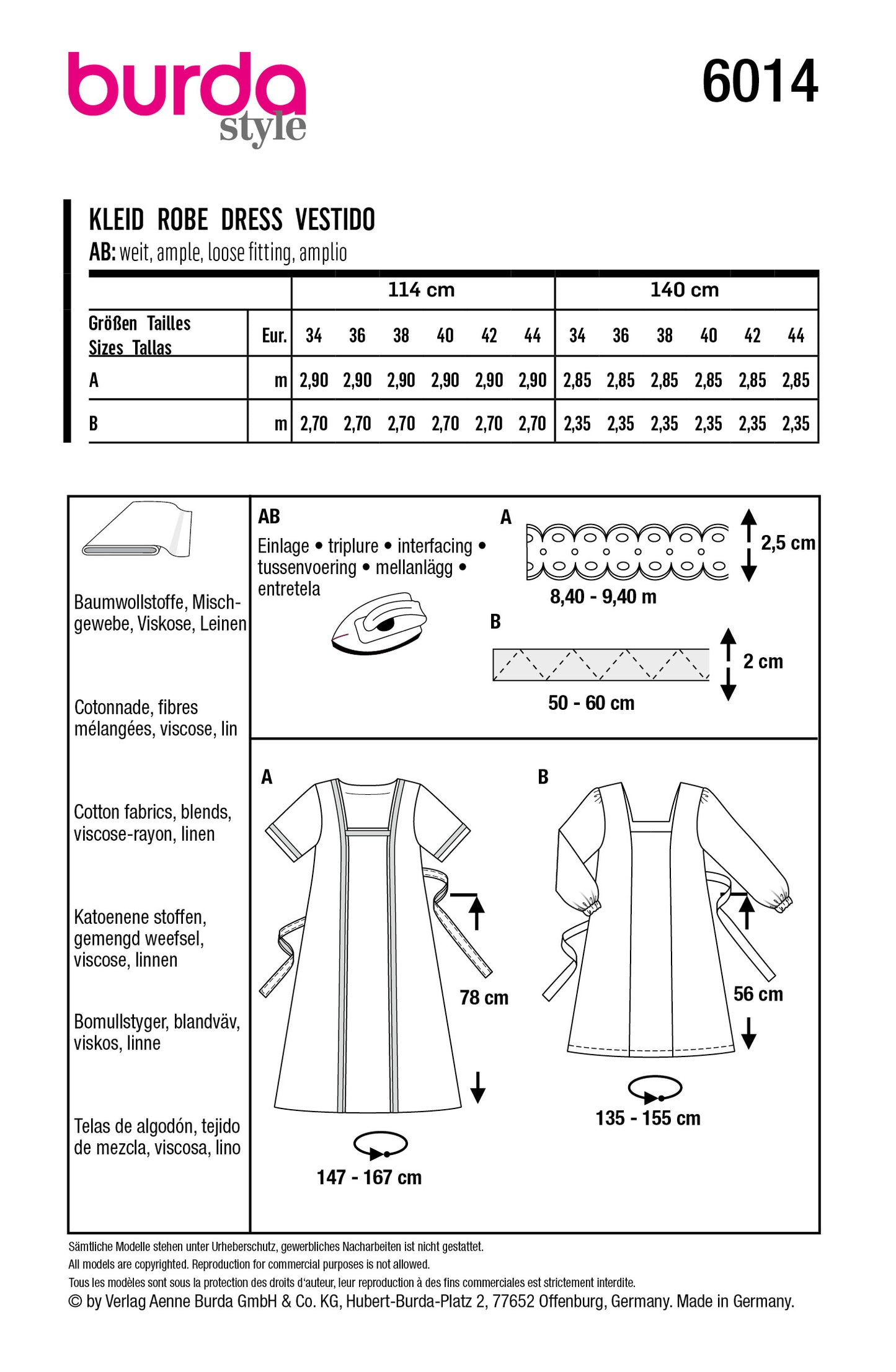 burda style

6014

KLEID ROBE DRESS VESTIDO
AB: weit, ample, loose fitting, amplio

| | | 114 cm | | | | | | 140 cm | | | | | |
|---|---|---|---|---|---|---|---|---|---|---|---|---|---|
| Größen Tailles Sizes Tallas | Eur. | 34 | 36 | 38 | 40 | 42 | 44 | 34 | 36 | 38 | 40 | 42 | 44 |
| A | m | 2,90 | 2,90 | 2,90 | 2,90 | 2,90 | 2,90 | 2,85 | 2,85 | 2,85 | 2,85 | 2,85 | 2,85 |
| B | m | 2,70 | 2,70 | 2,70 | 2,70 | 2,70 | 2,70 | 2,35 | 2,35 | 2,35 | 2,35 | 2,35 | 2,35 |

Baumwollstoffe, Mischgewebe, Viskose, Leinen

Cotonnade, fibres mélangées, viscose, lin

Cotton fabrics, blends, viscose-rayon, linen

Katoenene stoffen, gemengd weefsel, viscose, linnen

Bomullstyger, blandväv, viskos, linne

Telas de algodón, tejido de mezcla, viscosa, lino

AB
Einlage • triplure • interfacing • tussenvoering • mellanlägg • entretela

A
2,5 cm
8,40 - 9,40 m

B
2 cm
50 - 60 cm

A
78 cm
147 - 167 cm

B
56 cm
135 - 155 cm

Sämtliche Modelle stehen unter Urheberschutz, gewerbliches Nacharbeiten ist nicht gestattet.
All models are copyrighted. Reproduction for commercial purposes is not allowed.
Tous les modèles sont sous la protection des droits d'auteur, leur reproduction à des fins commerciales est strictement interdite.
© by Verlag Aenne Burda GmbH & Co. KG, Hubert-Burda-Platz 2, 77652 Offenburg, Germany. Made in Germany.