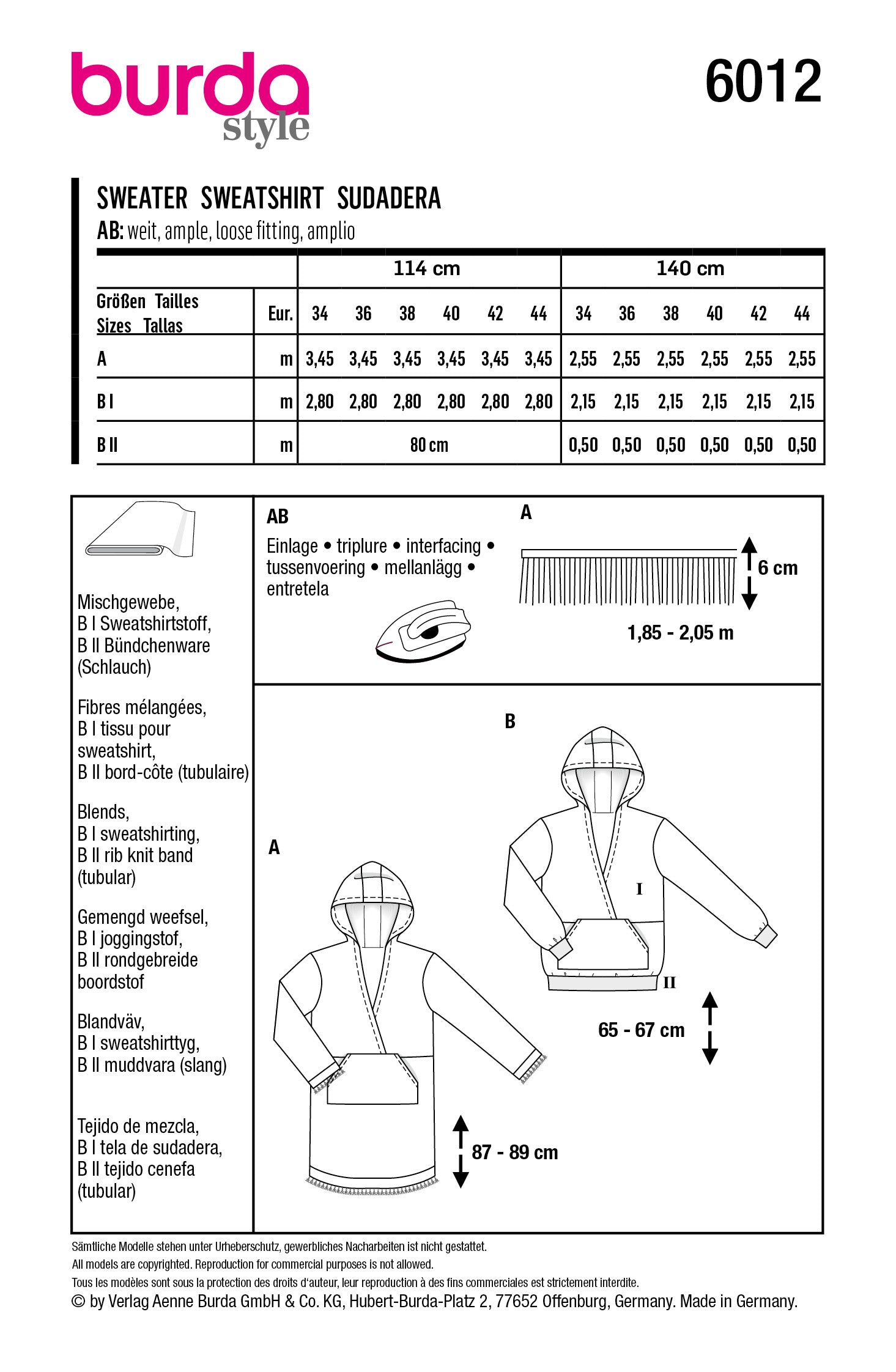 burda style

6012

SWEATER SWEATSHIRT SUDADERA
AB: weit, ample, loose fitting, amplio

| | | 114 cm | | | | | | 140 cm | | | | | |
|---|---|---|---|---|---|---|---|---|---|---|---|---|---|
| Größen Tailles Sizes Tallas | Eur. | 34 | 36 | 38 | 40 | 42 | 44 | 34 | 36 | 38 | 40 | 42 | 44 |
| A | m | 3,45 | 3,45 | 3,45 | 3,45 | 3,45 | 3,45 | 2,55 | 2,55 | 2,55 | 2,55 | 2,55 | 2,55 |
| B I | m | 2,80 | 2,80 | 2,80 | 2,80 | 2,80 | 2,80 | 2,15 | 2,15 | 2,15 | 2,15 | 2,15 | 2,15 |
| B II | m | 80 cm | | | | | | 0,50 | 0,50 | 0,50 | 0,50 | 0,50 | 0,50 |

Mischgewebe,
B I Sweatshirtstoff,
B II Bündchenware (Schlauch)

Fibres mélangées,
B I tissu pour sweatshirt,
B II bord-côte (tubulaire)

Blends,
B I sweatshirting,
B II rib knit band (tubular)

Gemengd weefsel,
B I joggingstof,
B II rondgebreide boordstof

Blandväv,
B I sweatshirttyg,
B II muddvara (slang)

Tejido de mezcla,
B I tela de sudadera,
B II tejido cenefa (tubular)

AB
Einlage • triplure • interfacing • tussenvoering • mellanlägg • entretela

A
6 cm
1,85 - 2,05 m

B
I
II
65 - 67 cm

A
87 - 89 cm

Sämtliche Modelle stehen unter Urheberschutz, gewerbliches Nacharbeiten ist nicht gestattet.
All models are copyrighted. Reproduction for commercial purposes is not allowed.
Tous les modèles sont sous la protection des droits d'auteur, leur reproduction à des fins commerciales est strictement interdite.
© by Verlag Aenne Burda GmbH & Co. KG, Hubert-Burda-Platz 2, 77652 Offenburg, Germany. Made in Germany.