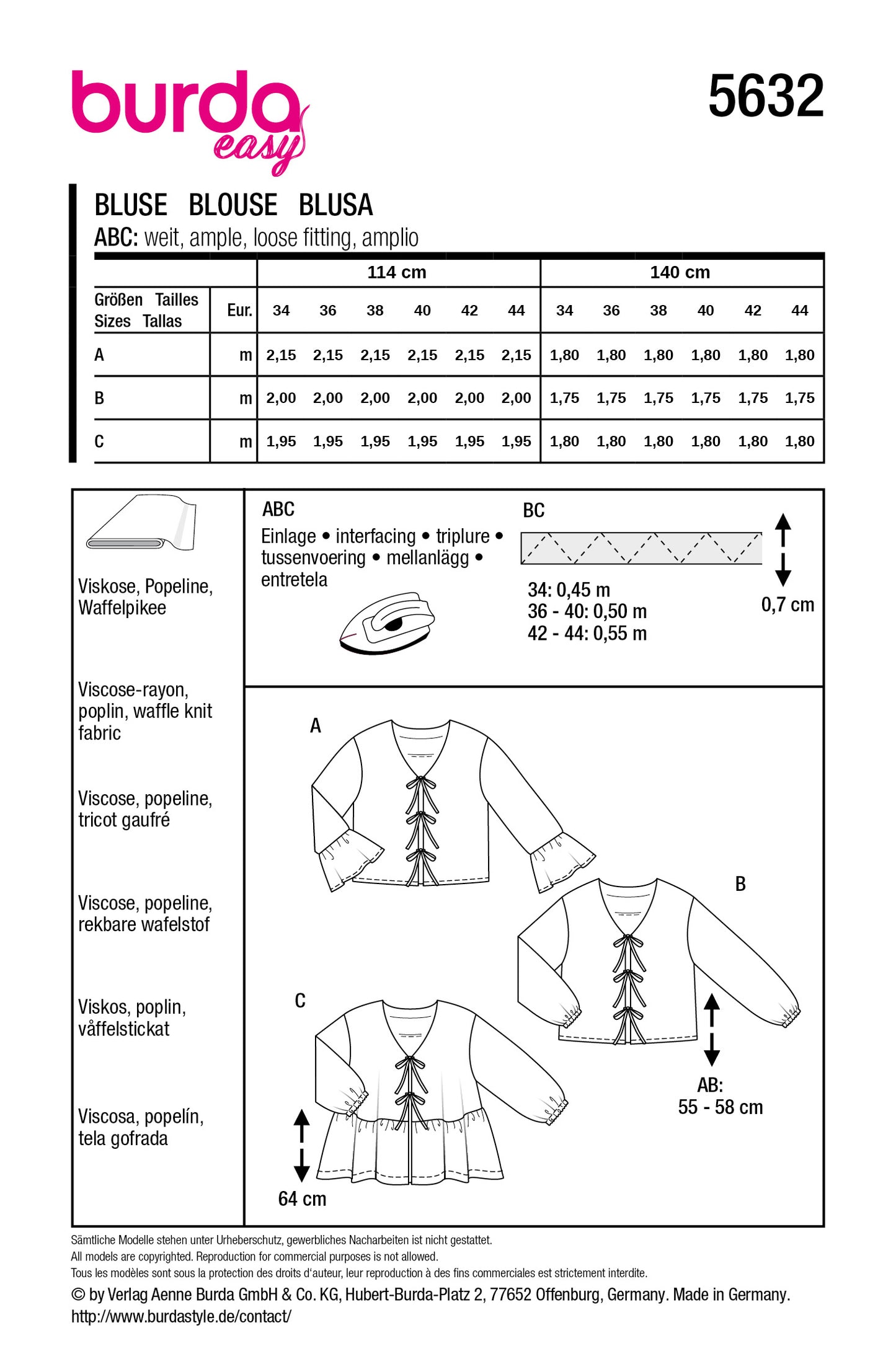 burda easy

5632

BLUSE BLOUSE BLUSA
ABC: weit, ample, loose fitting, amplio

| | | 114 cm | | | | | | 140 cm | | | | | |
|---|---|---|---|---|---|---|---|---|---|---|---|---|---|
| Größen Tailles Sizes Tallas | Eur. | 34 | 36 | 38 | 40 | 42 | 44 | 34 | 36 | 38 | 40 | 42 | 44 |
| A | m | 2,15 | 2,15 | 2,15 | 2,15 | 2,15 | 2,15 | 1,80 | 1,80 | 1,80 | 1,80 | 1,80 | 1,80 |
| B | m | 2,00 | 2,00 | 2,00 | 2,00 | 2,00 | 2,00 | 1,75 | 1,75 | 1,75 | 1,75 | 1,75 | 1,75 |
| C | m | 1,95 | 1,95 | 1,95 | 1,95 | 1,95 | 1,95 | 1,80 | 1,80 | 1,80 | 1,80 | 1,80 | 1,80 |

Viskose, Popeline, Waffelpikee

Viscose-rayon, poplin, waffle knit fabric

Viscose, popeline, tricot gaufré

Viscose, popeline, rekbare wafelstof

Viskos, poplin, våffelstickat

Viscosa, popelín, tela gofrada

ABC
Einlage • interfacing • triplure • tussenvoering • mellanlägg • entretela

BC
34: 0,45 m
36 - 40: 0,50 m
42 - 44: 0,55 m

0,7 cm

A

B

C

AB:
55 - 58 cm

64 cm

Sämtliche Modelle stehen unter Urheberschutz, gewerbliches Nacharbeiten ist nicht gestattet.
All models are copyrighted. Reproduction for commercial purposes is not allowed.
Tous les modèles sont sous la protection des droits d'auteur, leur reproduction à des fins commerciales est strictement interdite.
© by Verlag Aenne Burda GmbH & Co. KG, Hubert-Burda-Platz 2, 77652 Offenburg, Germany. Made in Germany.
http://www.burdastyle.de/contact/